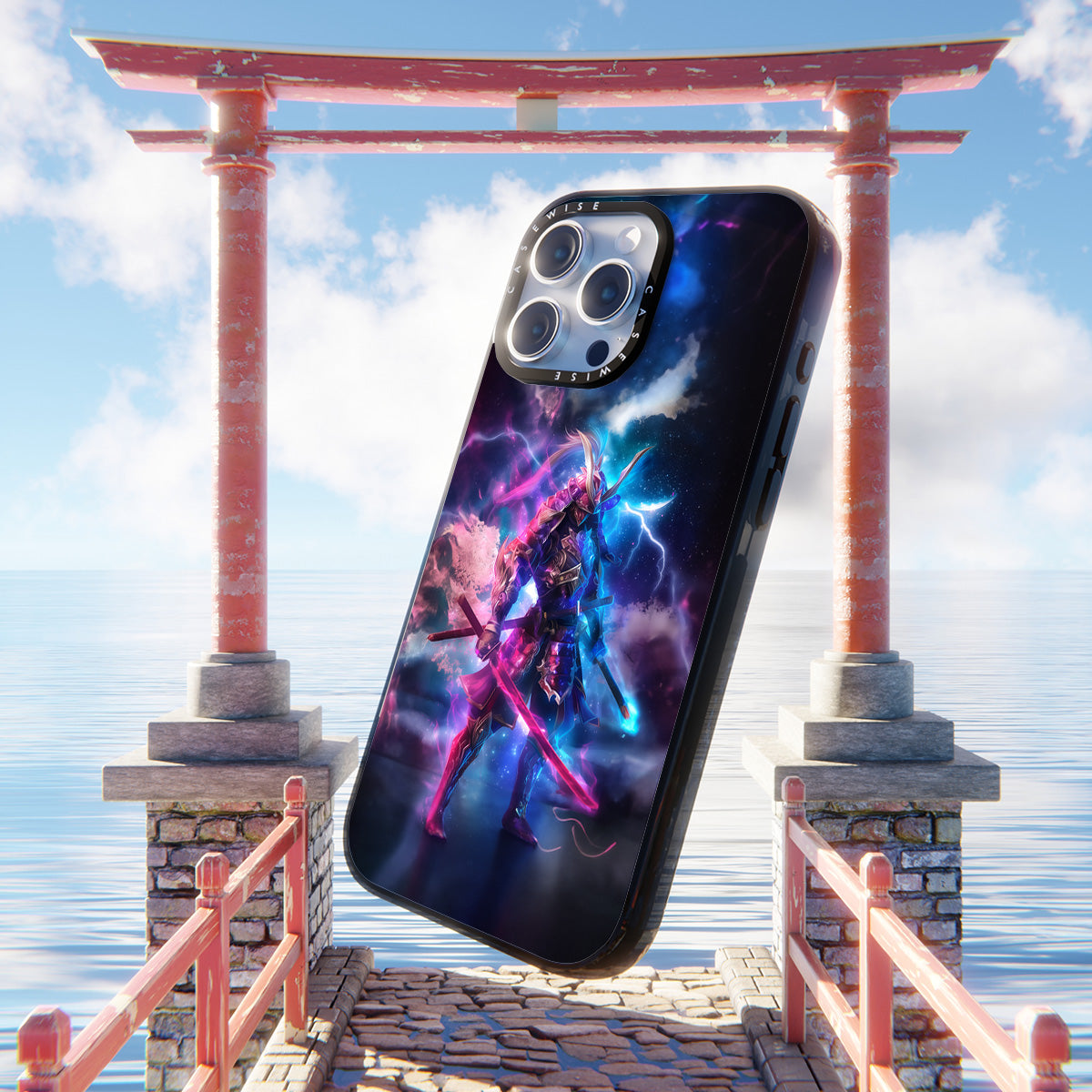 CASEWISE CASEWISE