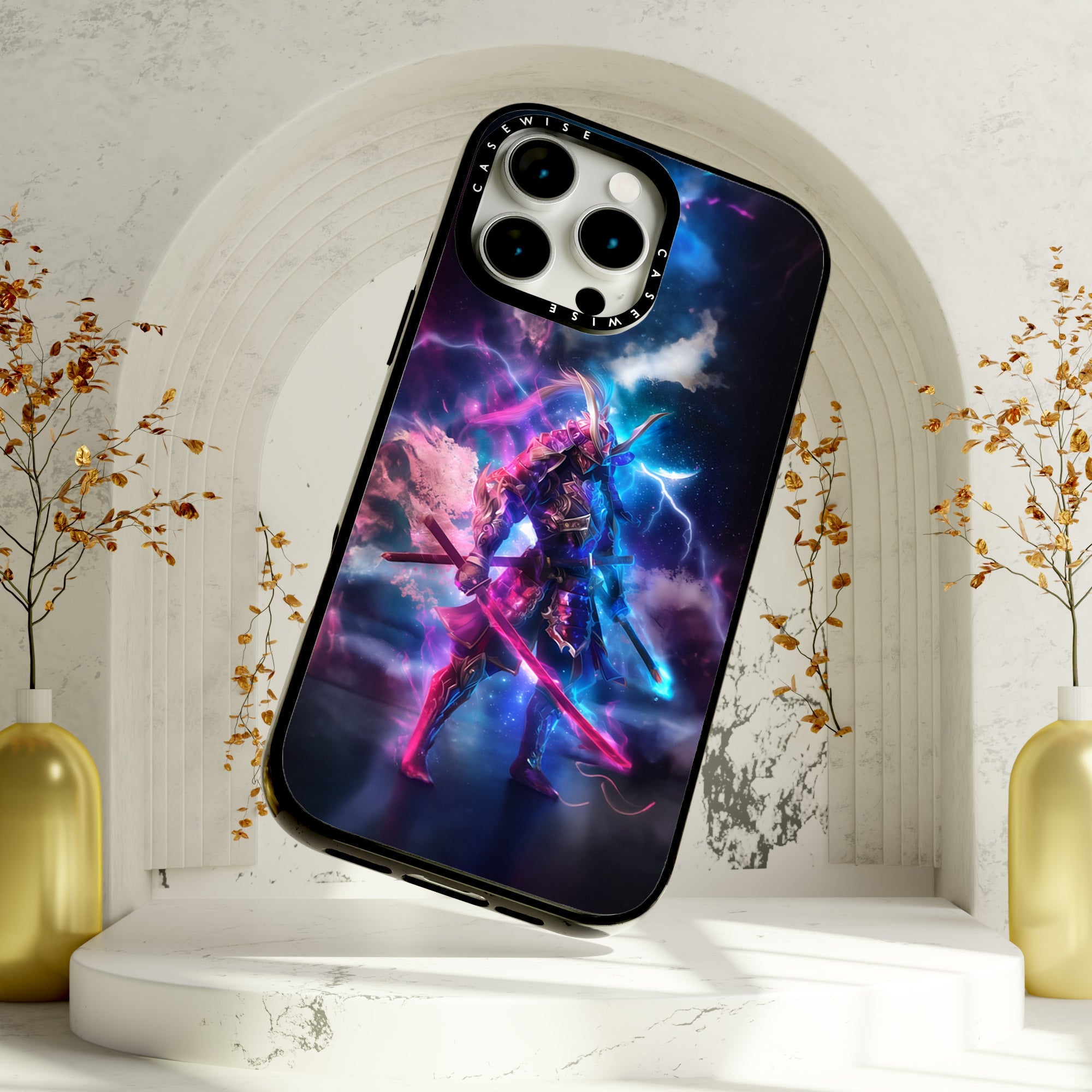 CASEWISE
CASEWISE