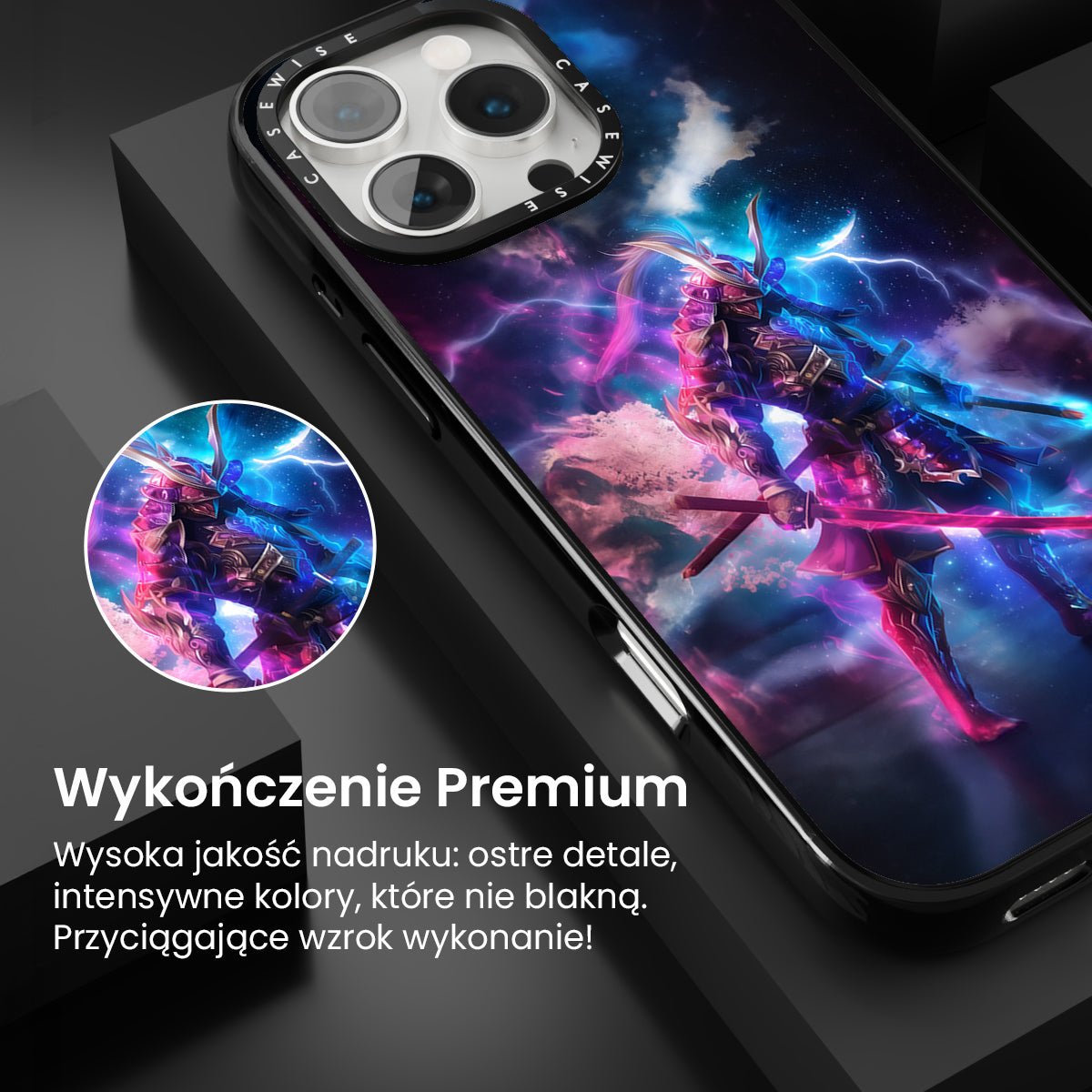 CASEWISE CASEWISE

Wykończenie Premium

Wysoka jakość nadruku: ostre detale, intensywne kolory, które nie blakną. Przyciągające wzrok wykonanie!