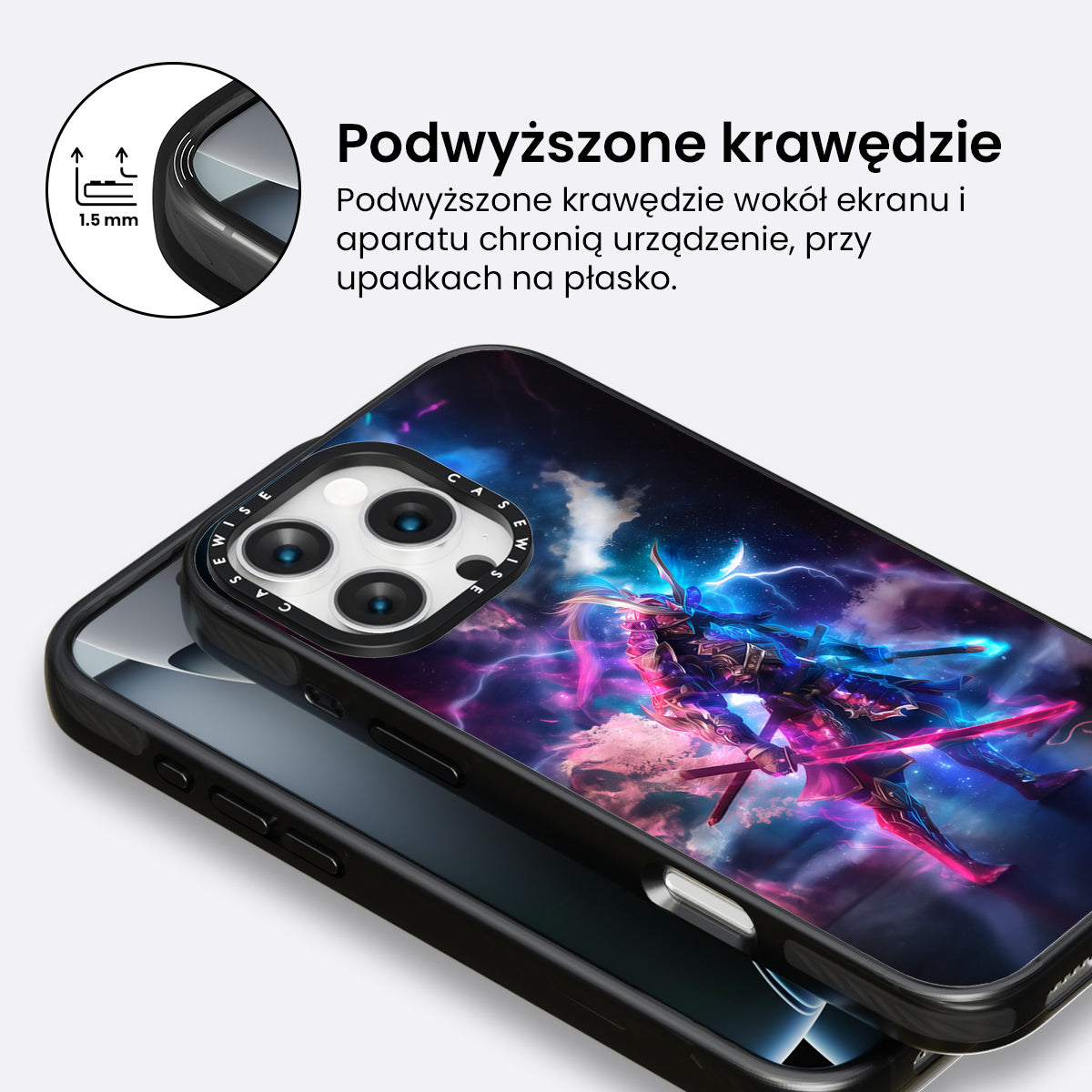 1.5 mm

Podwyższone krawędzie

Podwyższone krawędzie wokół ekranu i aparatu chronią urządzenie, przy upadkach na płasko.

CASEWISE CASEWISE