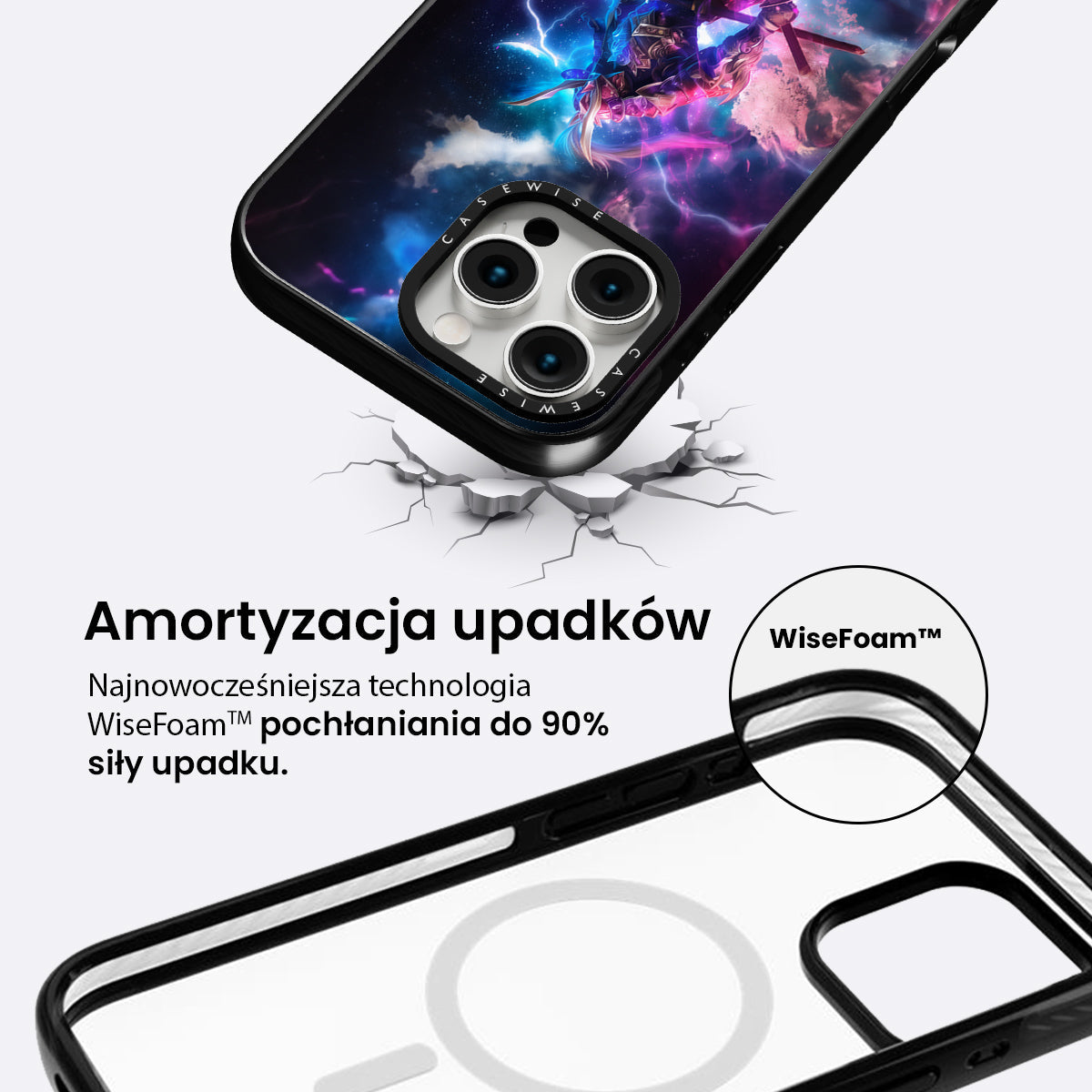 CASEWISE

CASEWISE

Amortyzacja upadków

Najnowocześniejsza technologia WiseFoam™ pochłaniania do 90% siły upadku.

WiseFoam™