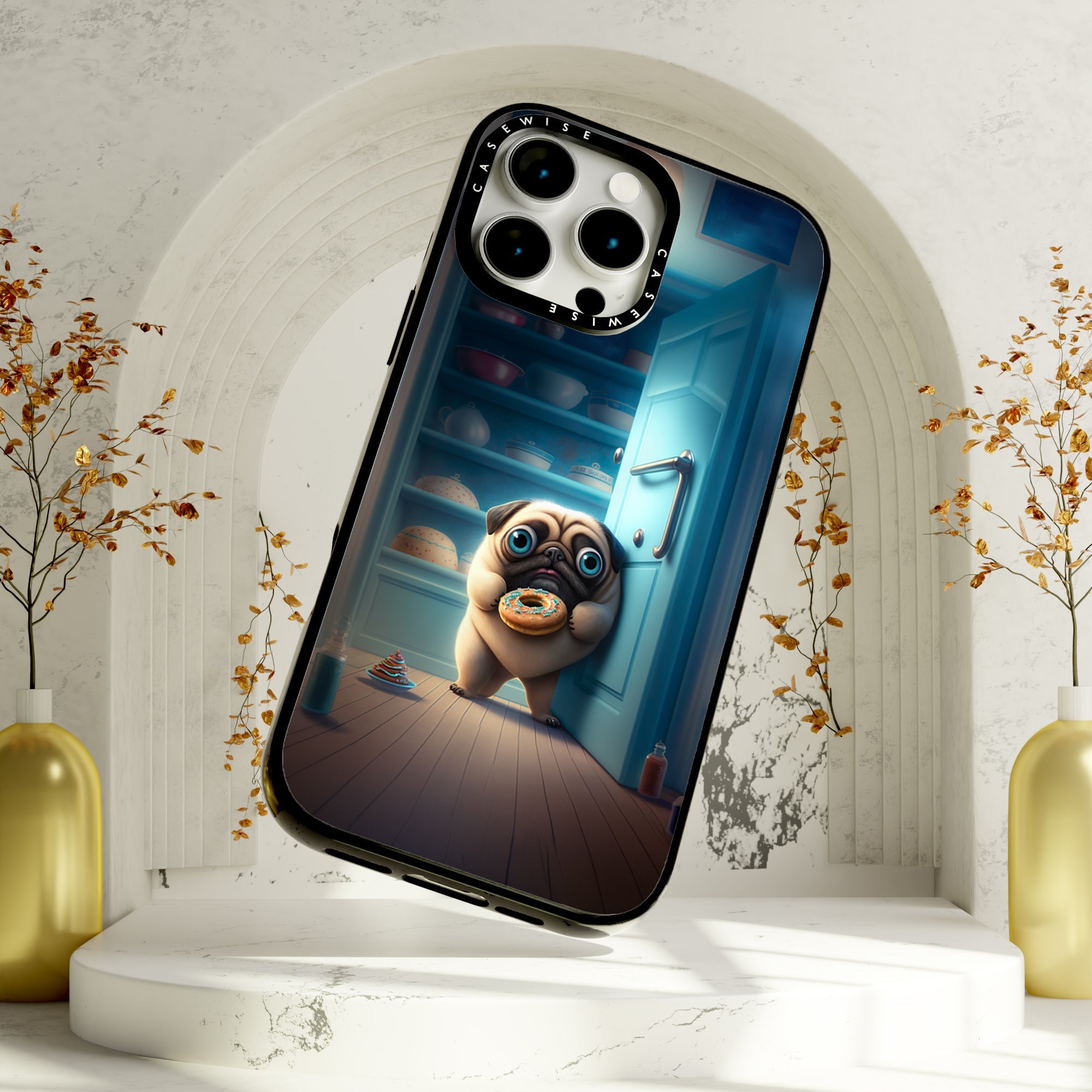 CASEWISE CASEWISE