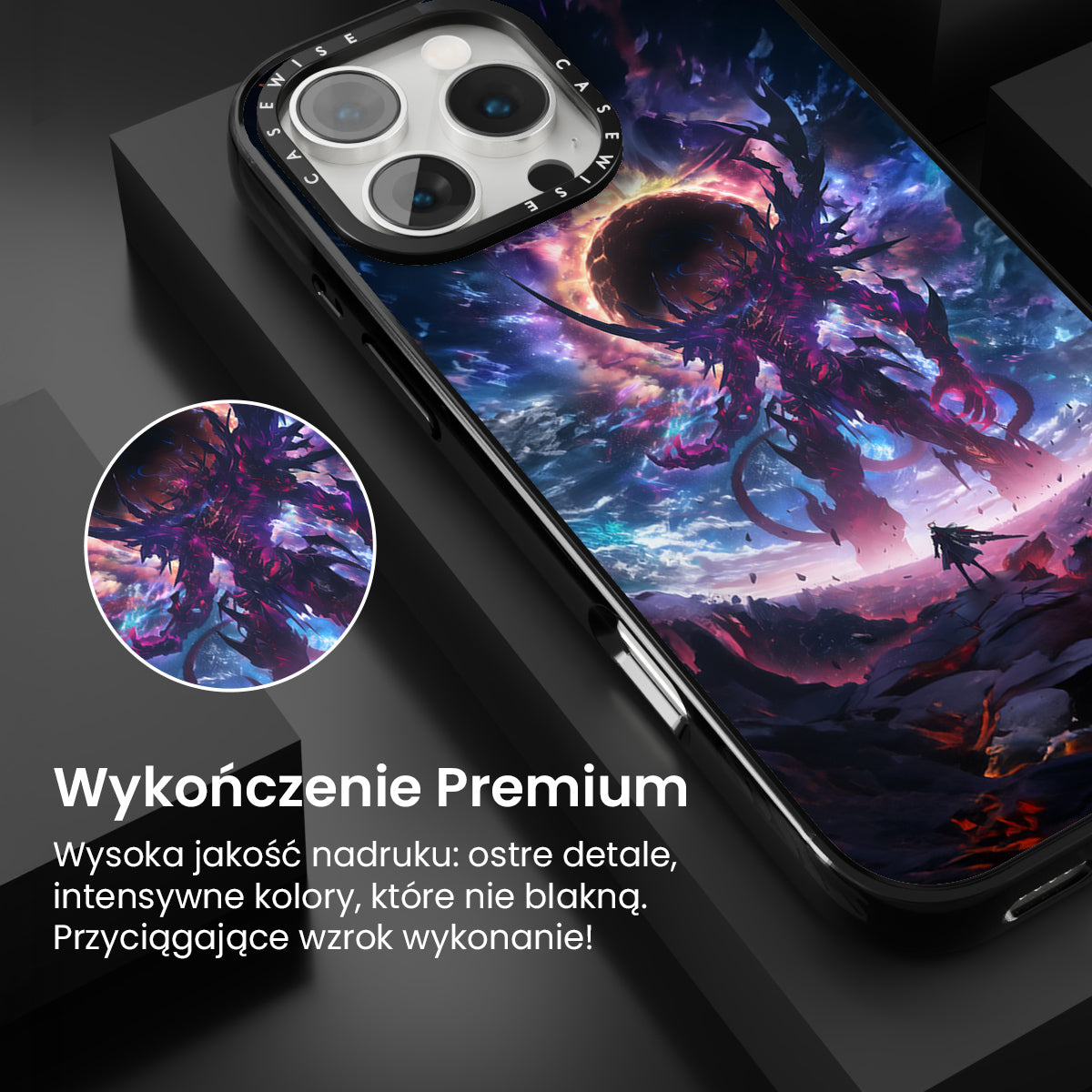 CASEWISE CASEWISE

Wykończenie Premium

Wysoka jakość nadruku: ostre detale, intensywne kolory, które nie blakną. Przyciągające wzrok wykonanie!