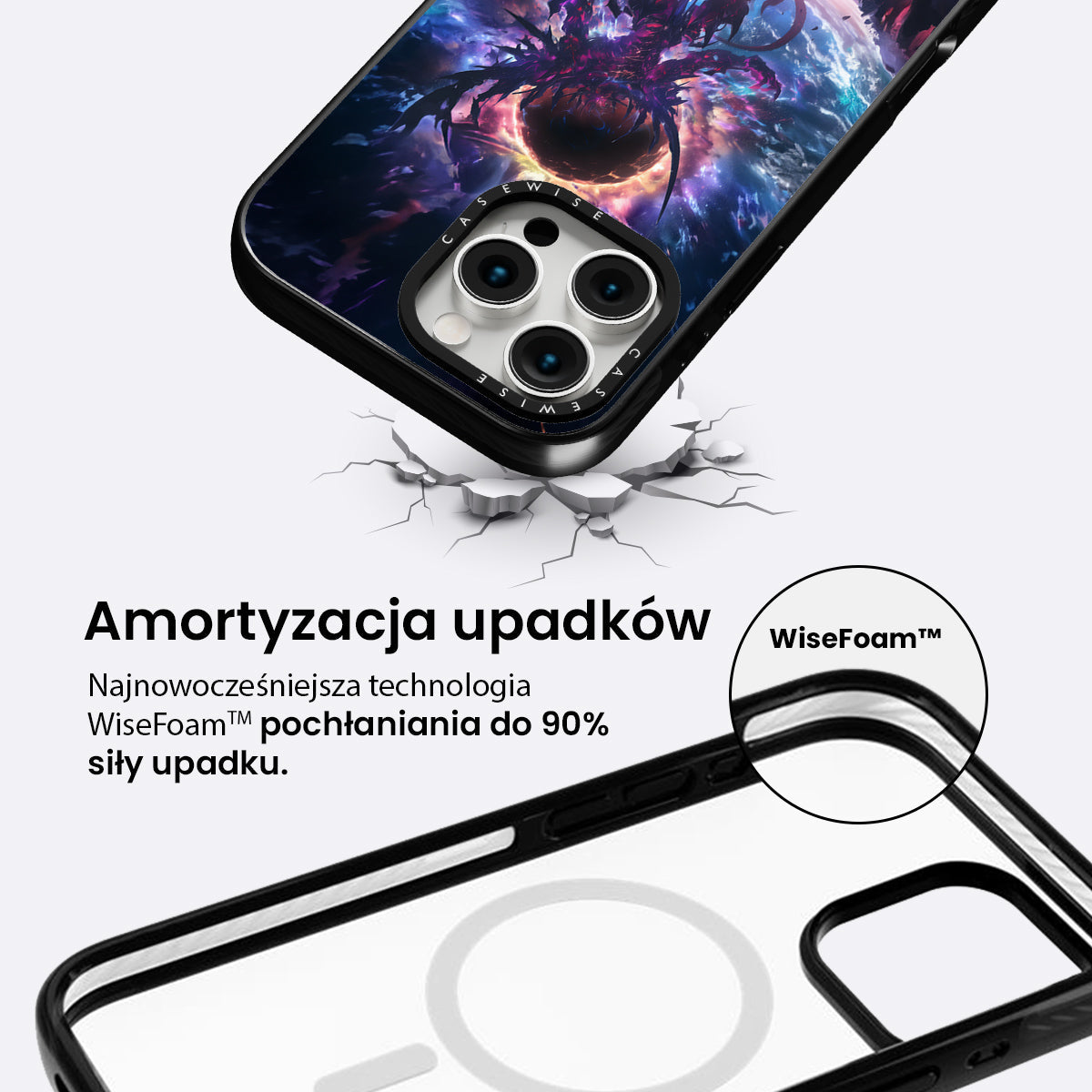 CASEWISE

CASEWISE

Amortyzacja upadków

Najnowocześniejsza technologia WiseFoam™ pochłaniania do 90% siły upadku.

WiseFoam™