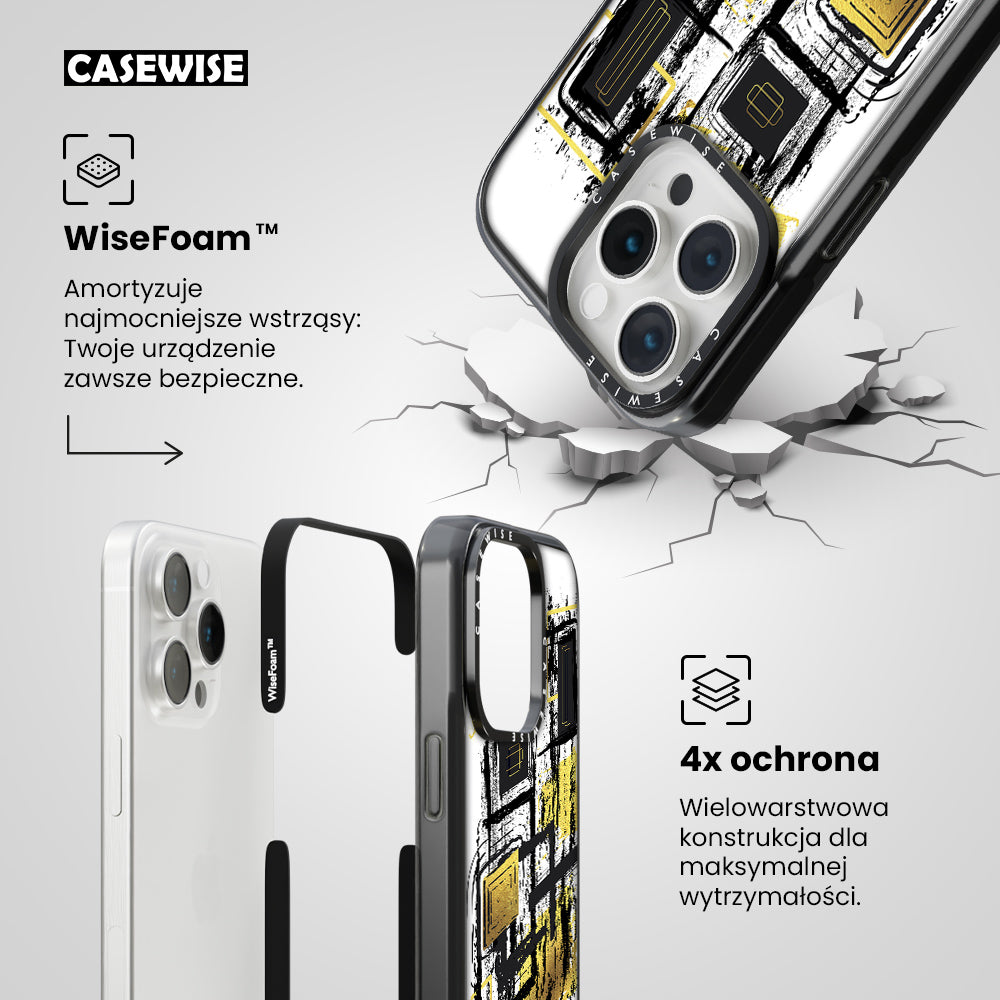 CASEWISE

WiseFoam™

Amortyzuje najmocniejsze wstrząsy: Twoje urządzenie zawsze bezpieczne.

CASEWISE

CASEWISE

WiseFoam™

CASEWISE

4x ochrona

Wielowarstwowa konstrukcja dla maksymalnej wytrzymałości.