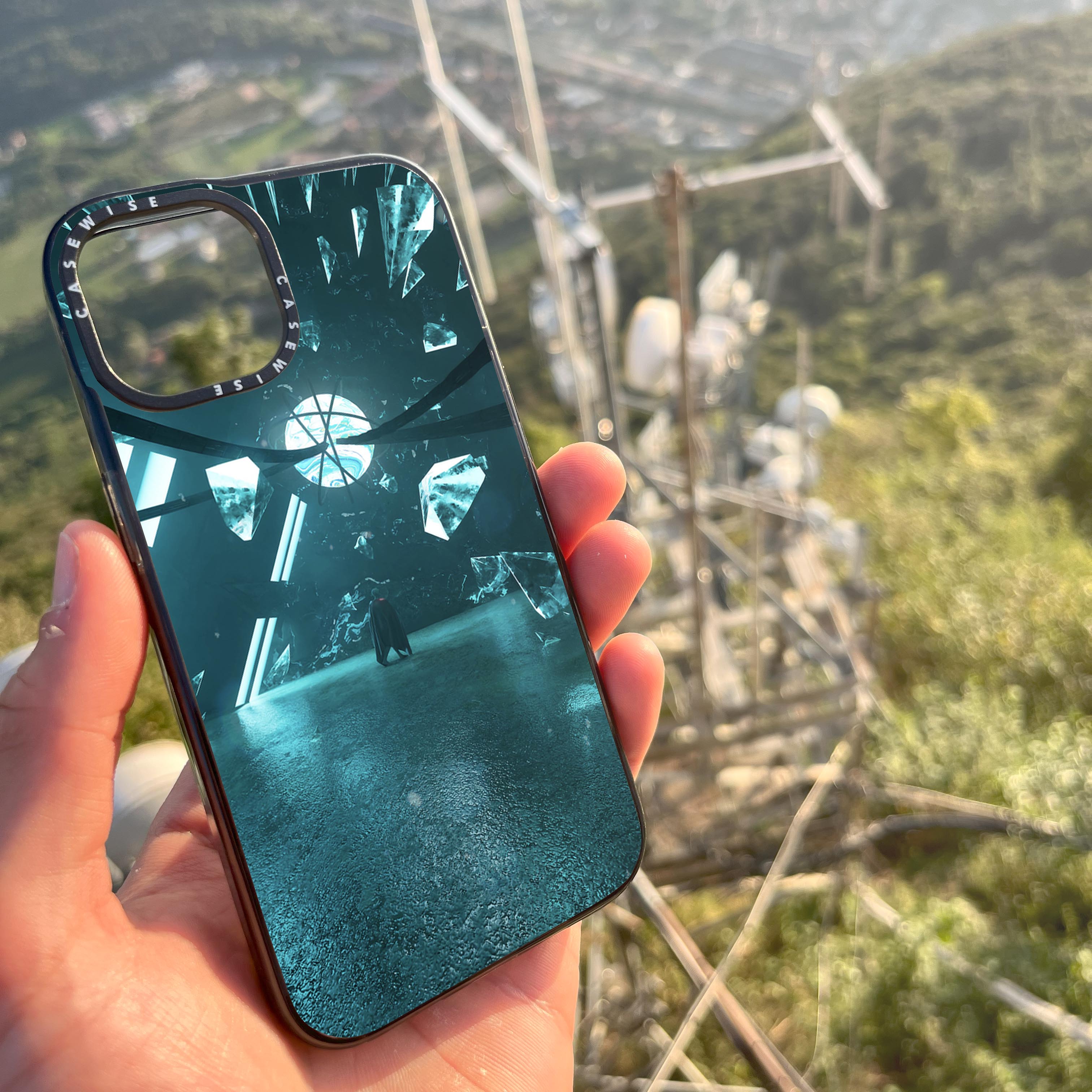 CASEWISE CASEWISE