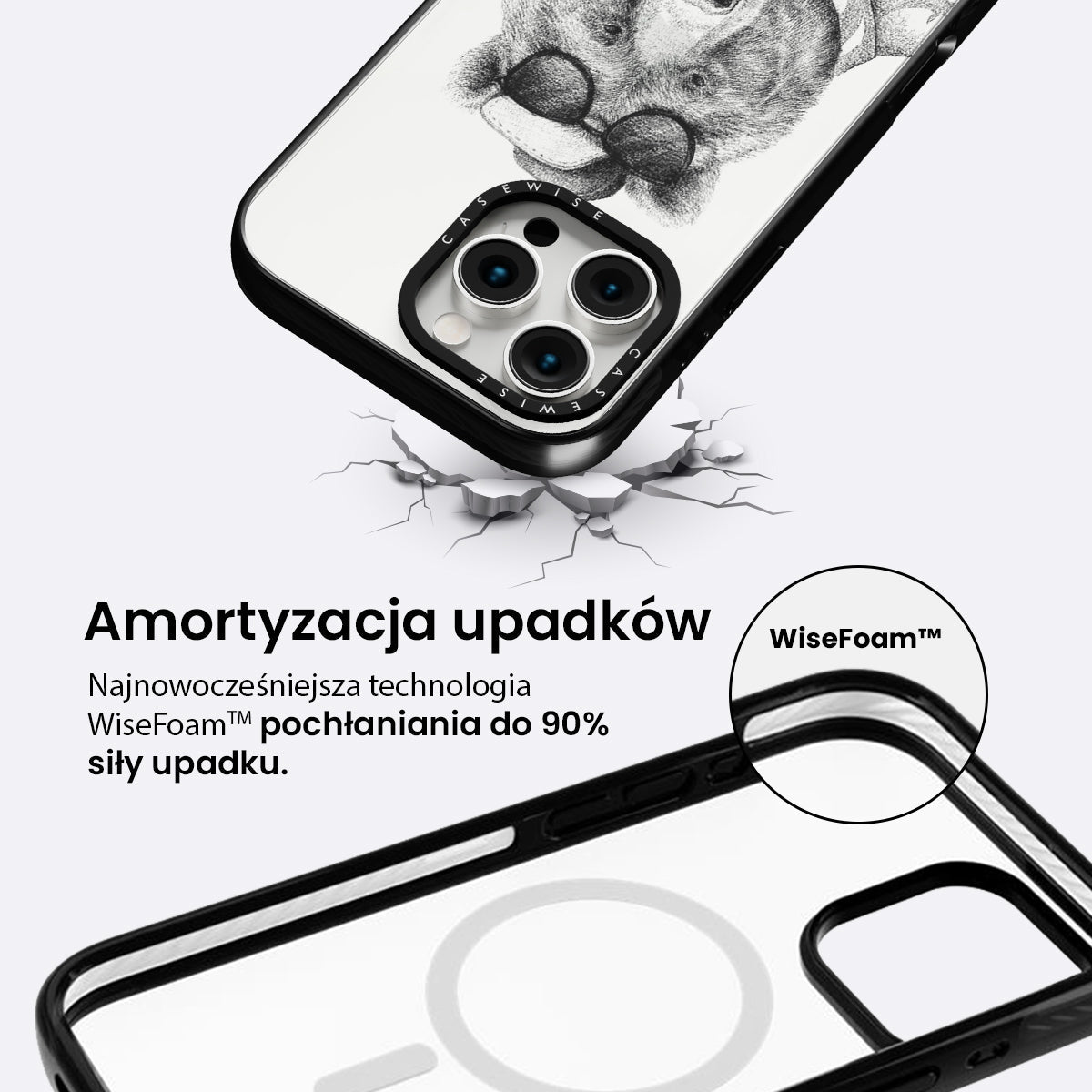 CASEWISE
CASEWISE

Amortyzacja upadków

Najnowocześniejsza technologia WiseFoam™ pochłaniania do 90% siły upadku.

WiseFoam™