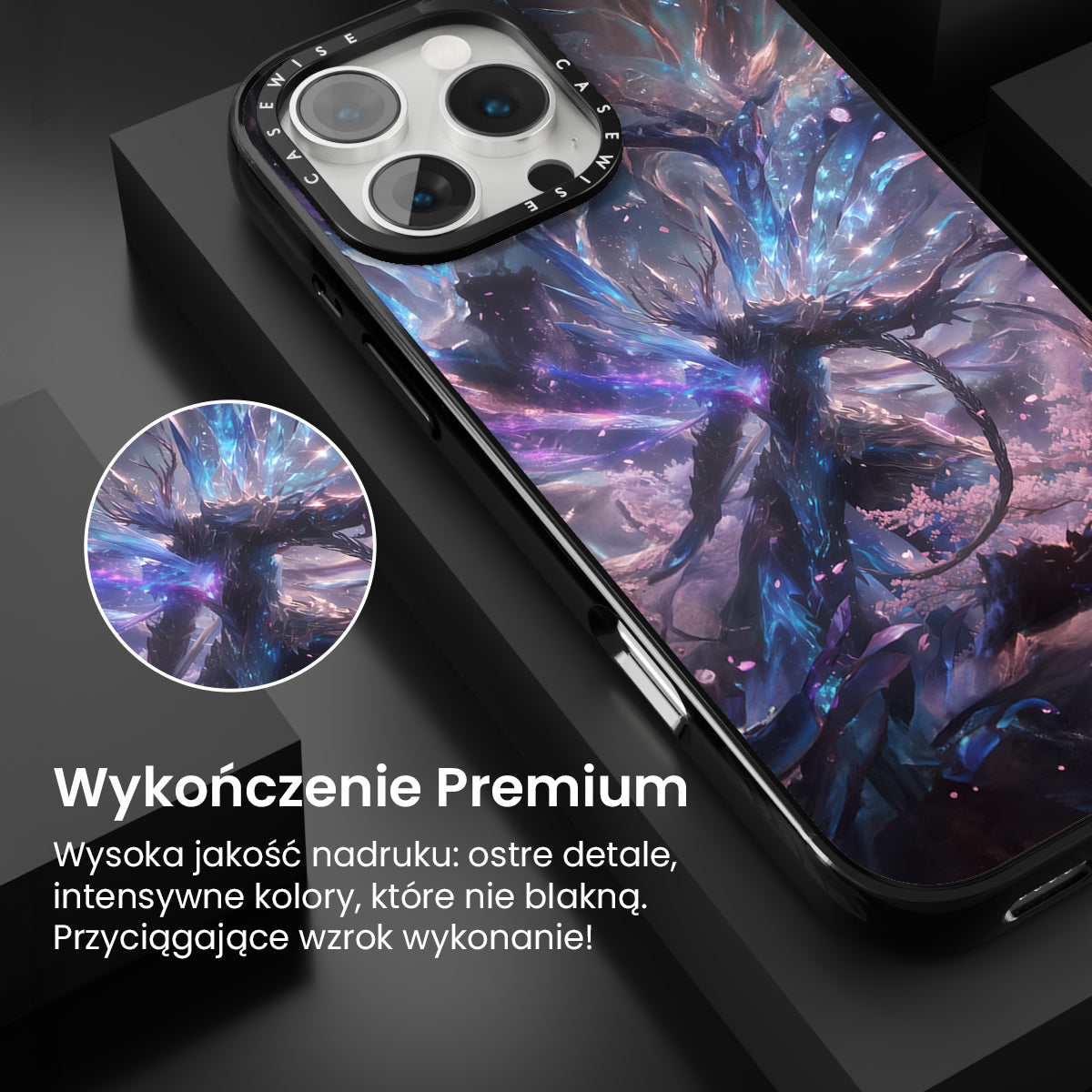 CASEWISE CASEWISE

Wykończenie Premium

Wysoka jakość nadruku: ostre detale, intensywne kolory, które nie blakną. Przyciągające wzrok wykonanie!