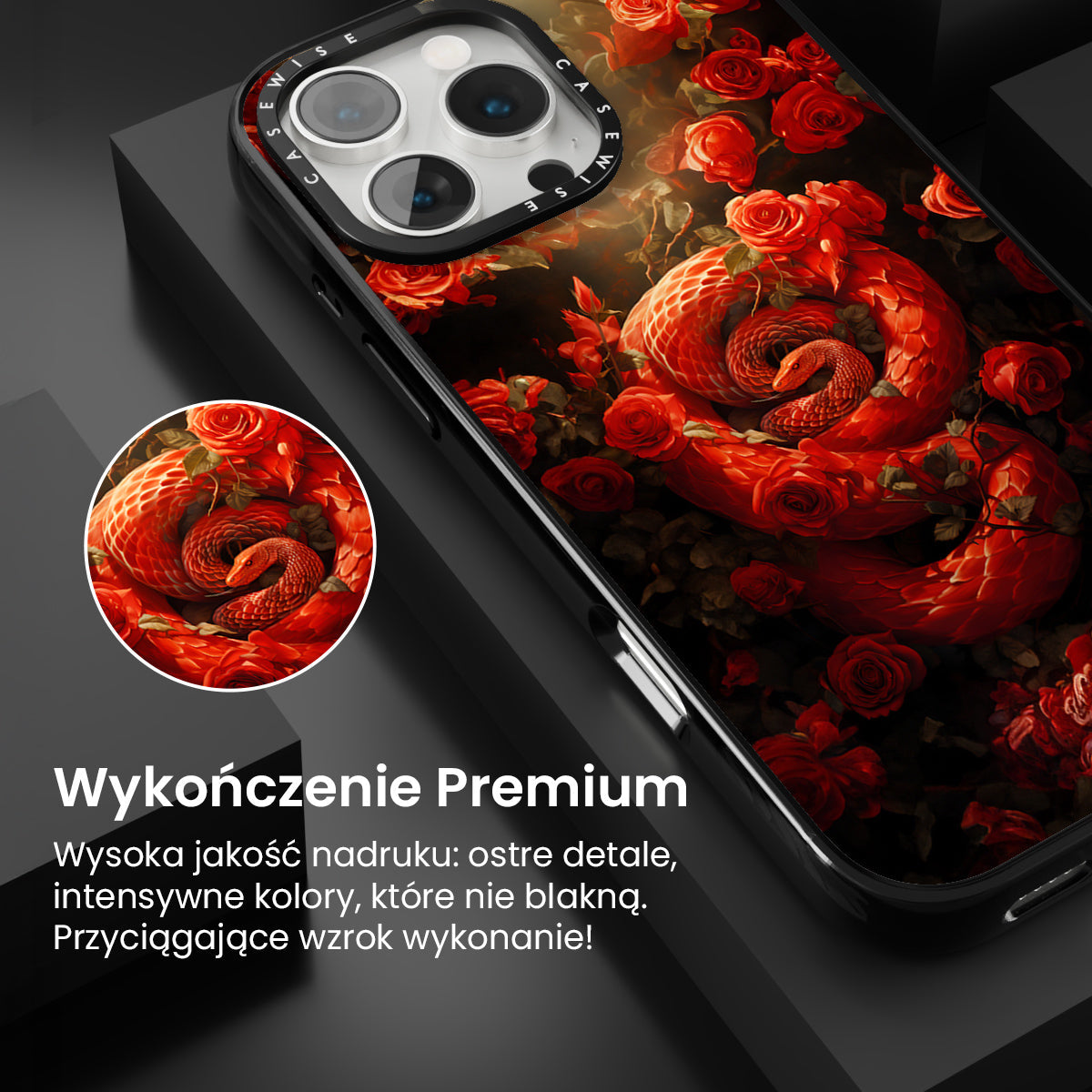 CASEWISE CASEWISE

Wykończenie Premium

Wysoka jakość nadruku: ostre detale, intensywne kolory, które nie blakną. Przyciągające wzrok wykonanie!