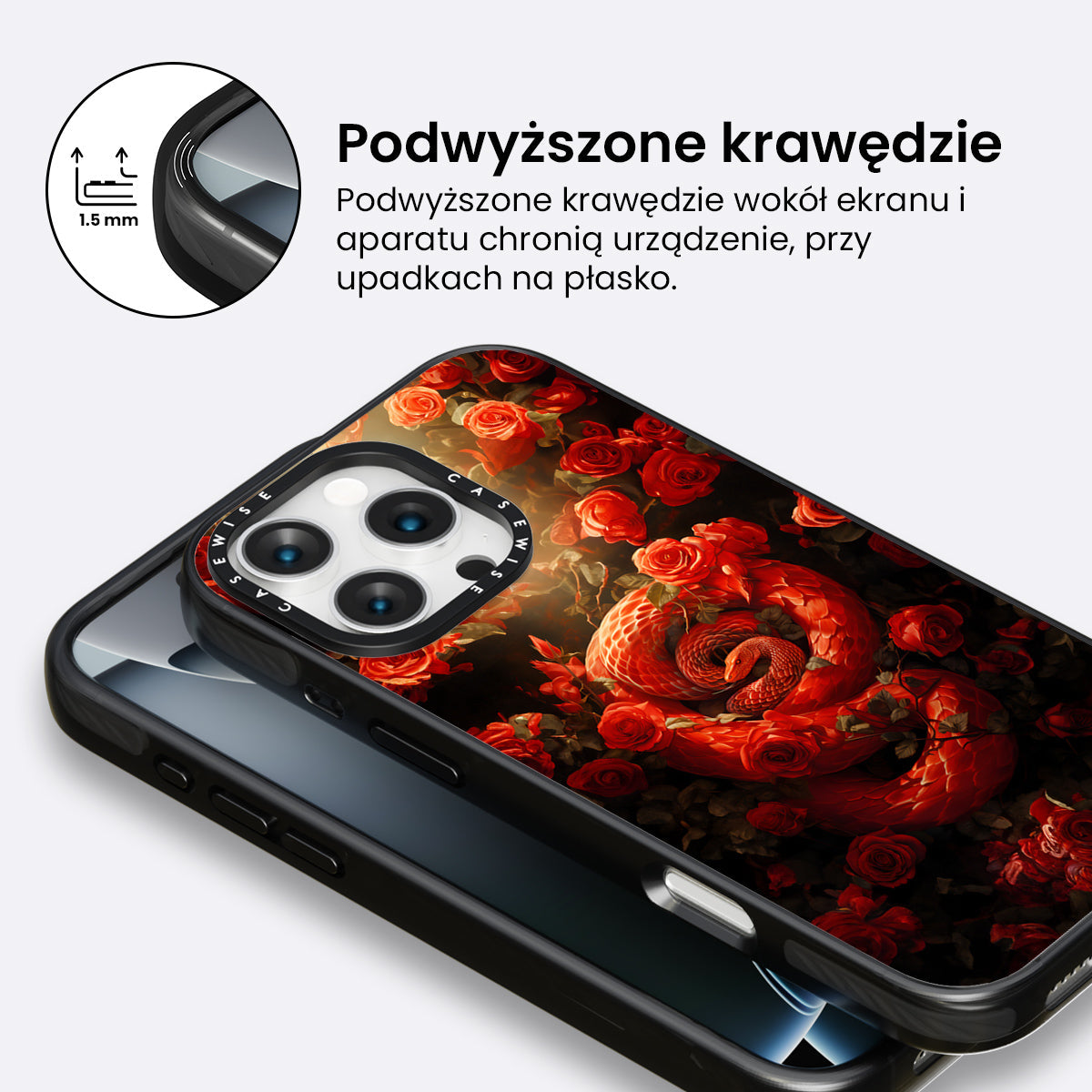 1.5 mm

Podwyższone krawędzie

Podwyższone krawędzie wokół ekranu i aparatu chronią urządzenie, przy upadkach na płasko.

CASEWISE CASEWISE