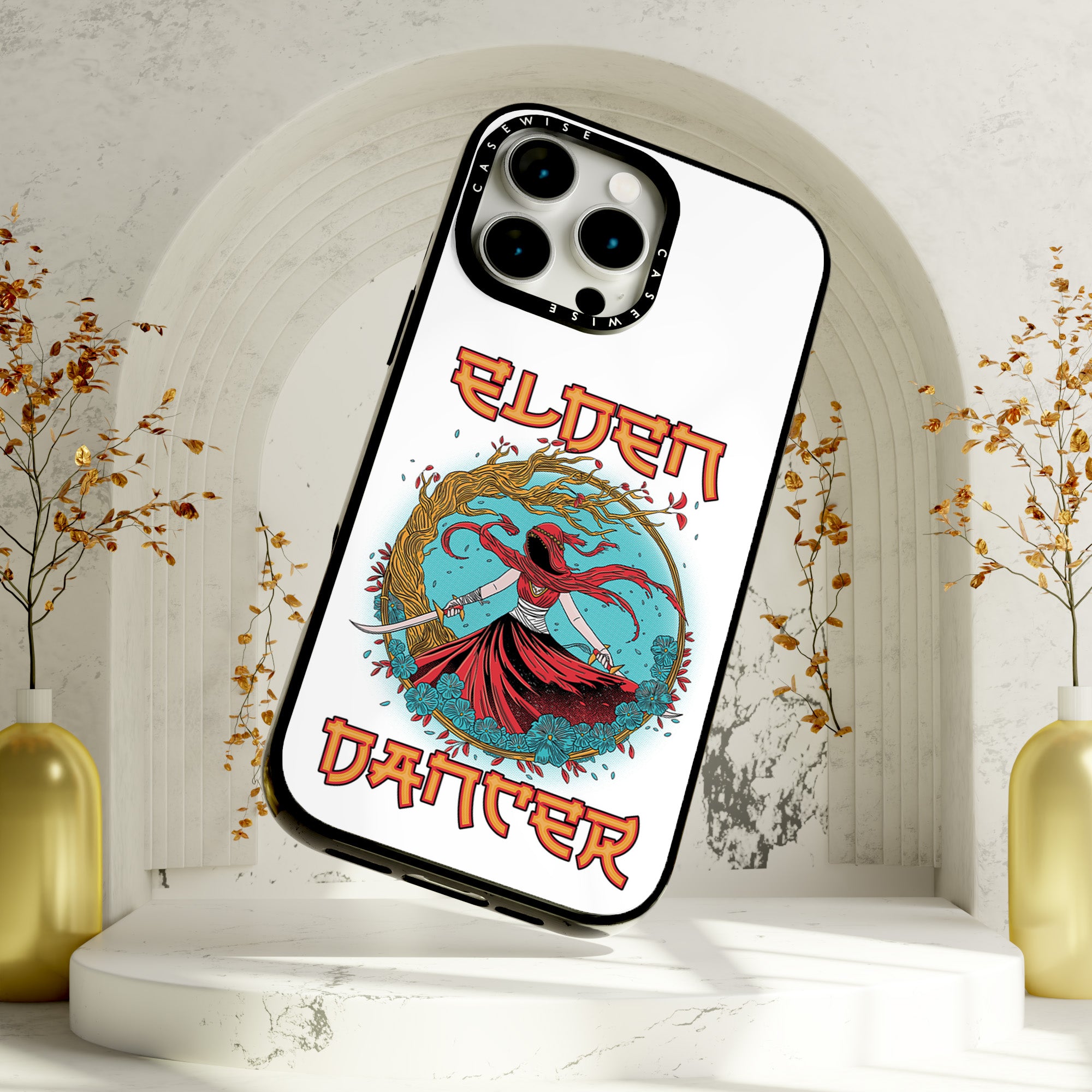 CASEWISE
CASEWISE

ELDEN

DANCER