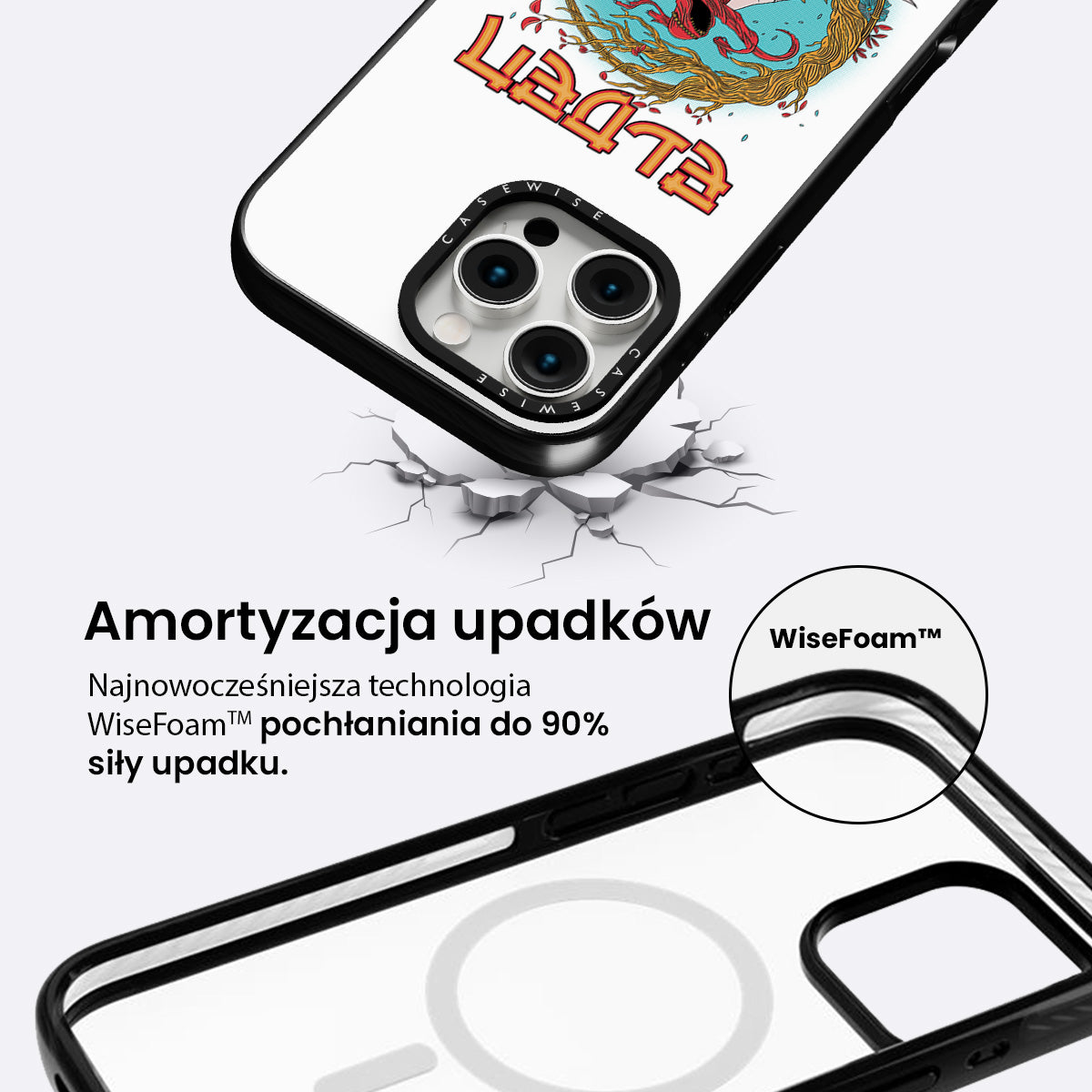 ELDEN

CASEWISE

CASEWISE

Amortyzacja upadków

Najnowocześniejsza technologia WiseFoam™ pochłaniania do 90% siły upadku.

WiseFoam™