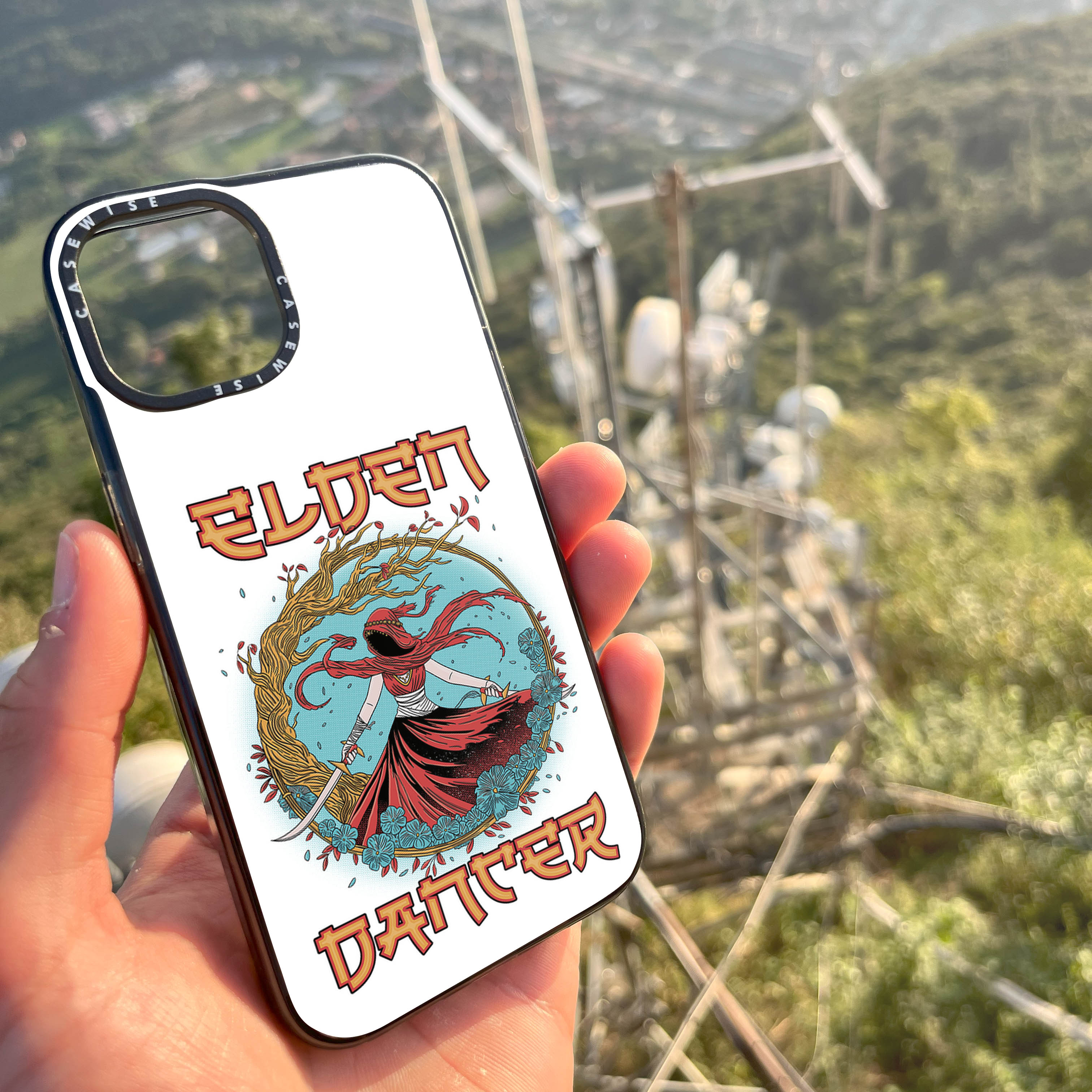 CASEWISE CASEWISE

ELDEN DANCER