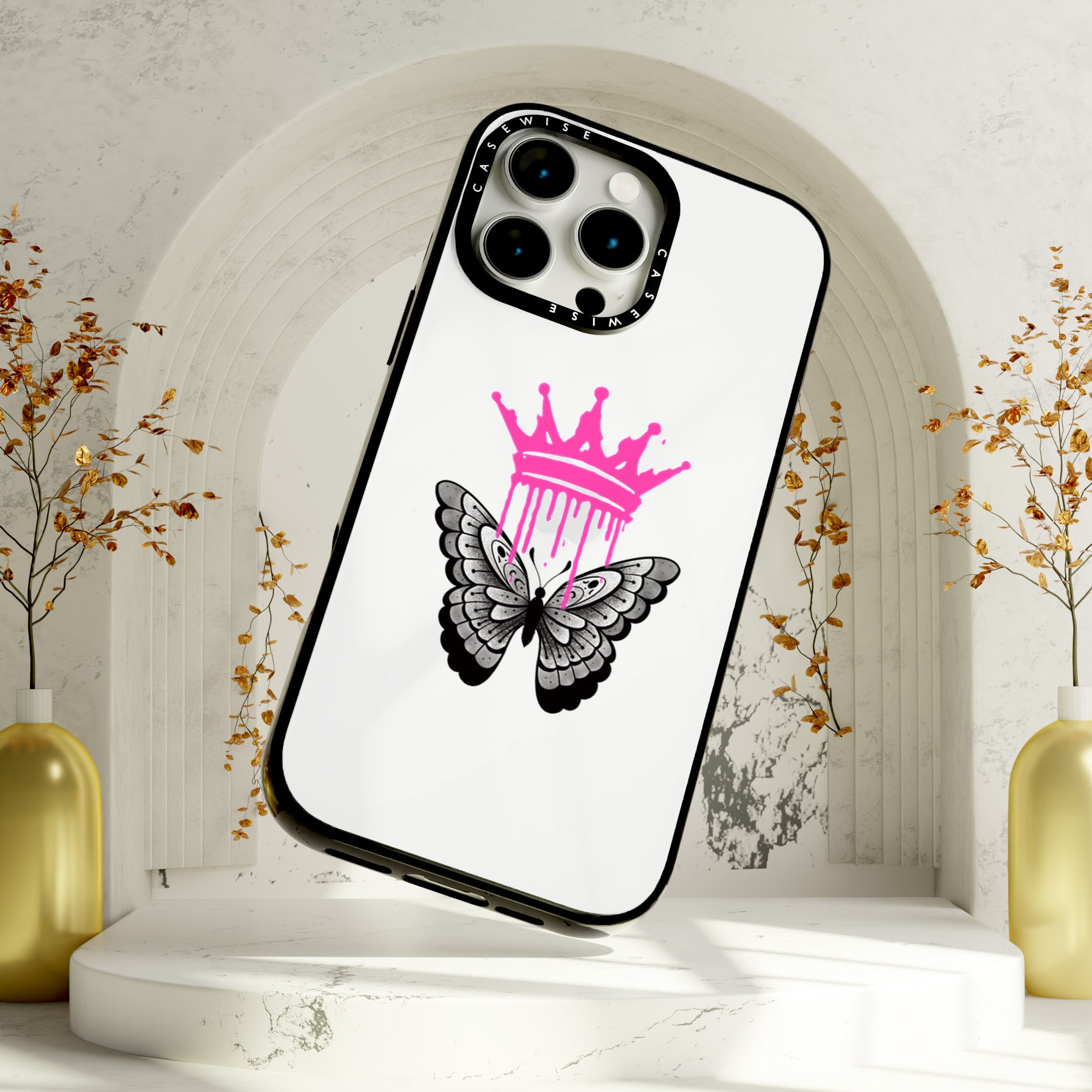 CASEWISE
CASEWISE