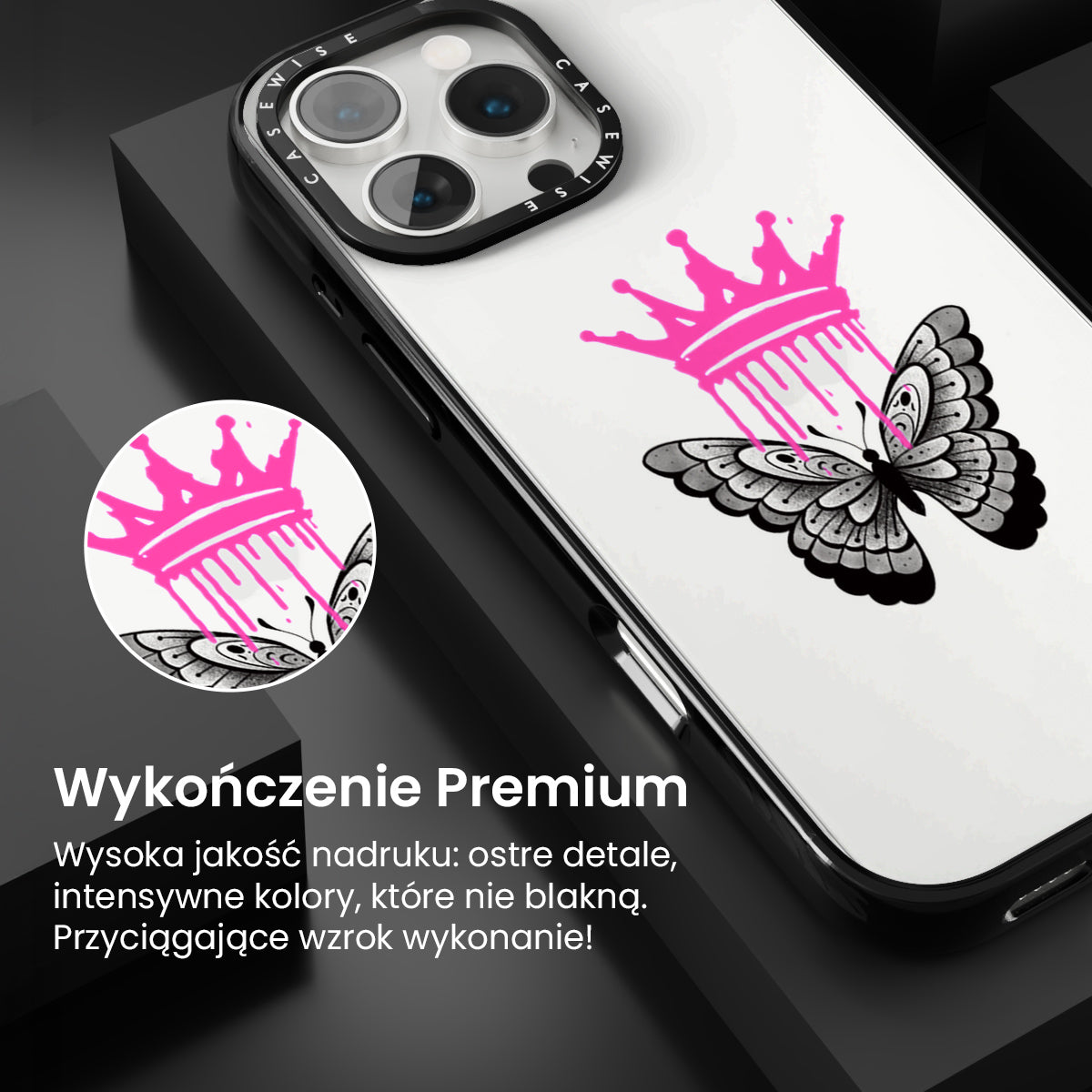 CASEWISE CASEWISE

Wykończenie Premium

Wysoka jakość nadruku: ostre detale, intensywne kolory, które nie blakną. Przyciągające wzrok wykonanie!