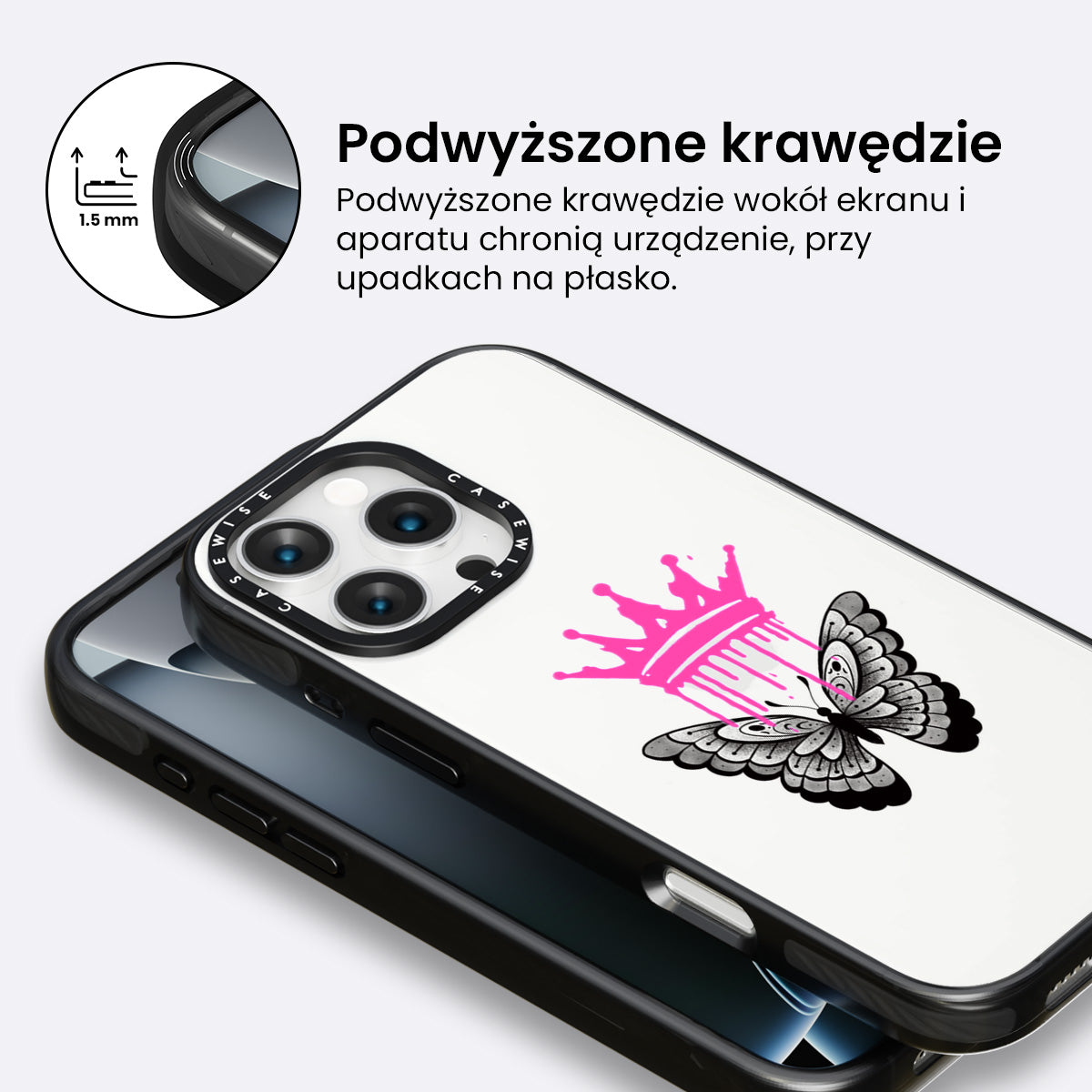 1.5 mm

Podwyższone krawędzie

Podwyższone krawędzie wokół ekranu i aparatu chronią urządzenie, przy upadkach na płasko.

CASEWISE CASEWISE