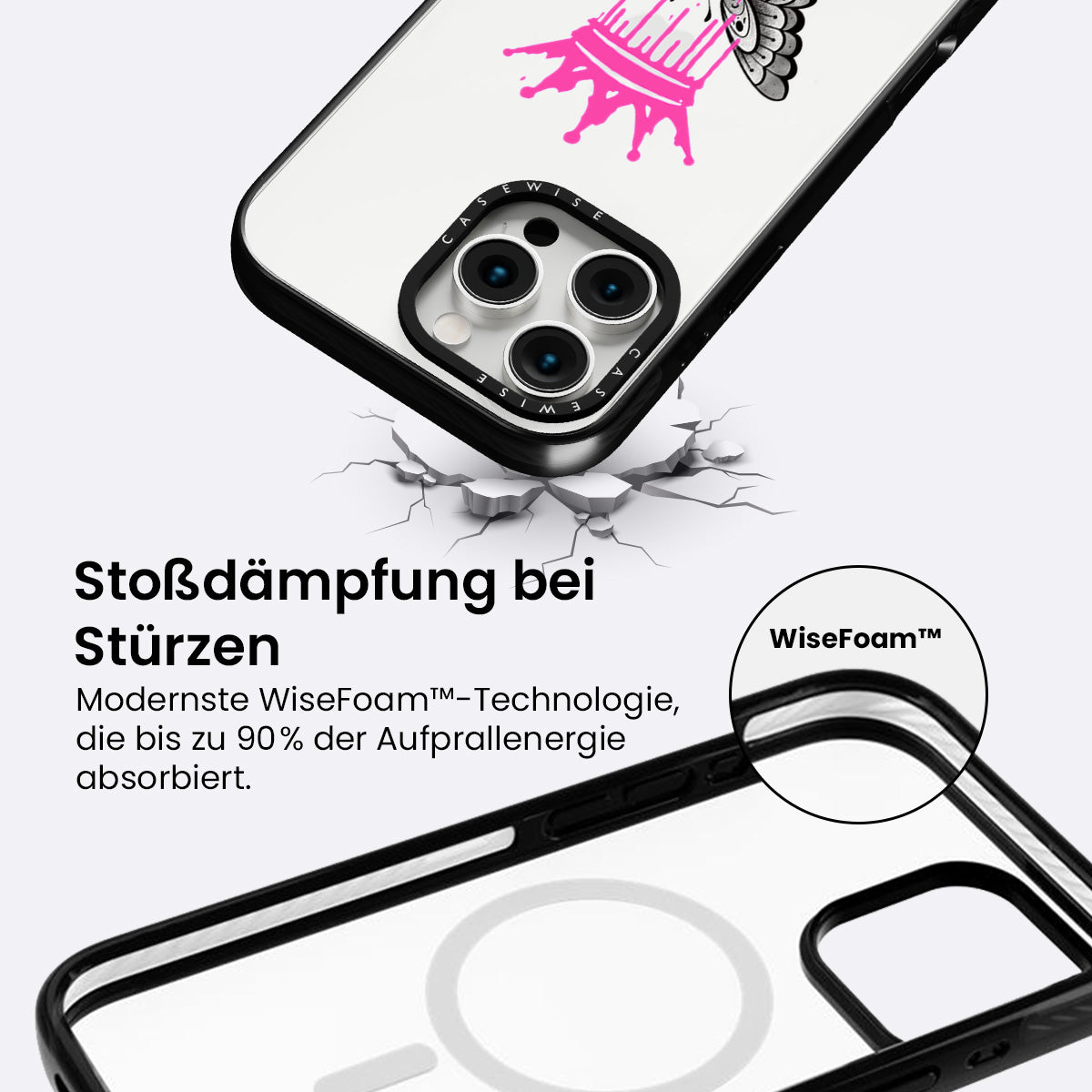 CASEWISE

CASEWISE

Stoßdämpfung bei Stürzen

Modernste WiseFoam™-Technologie, die bis zu 90% der Aufprallenergie absorbiert.

WiseFoam™