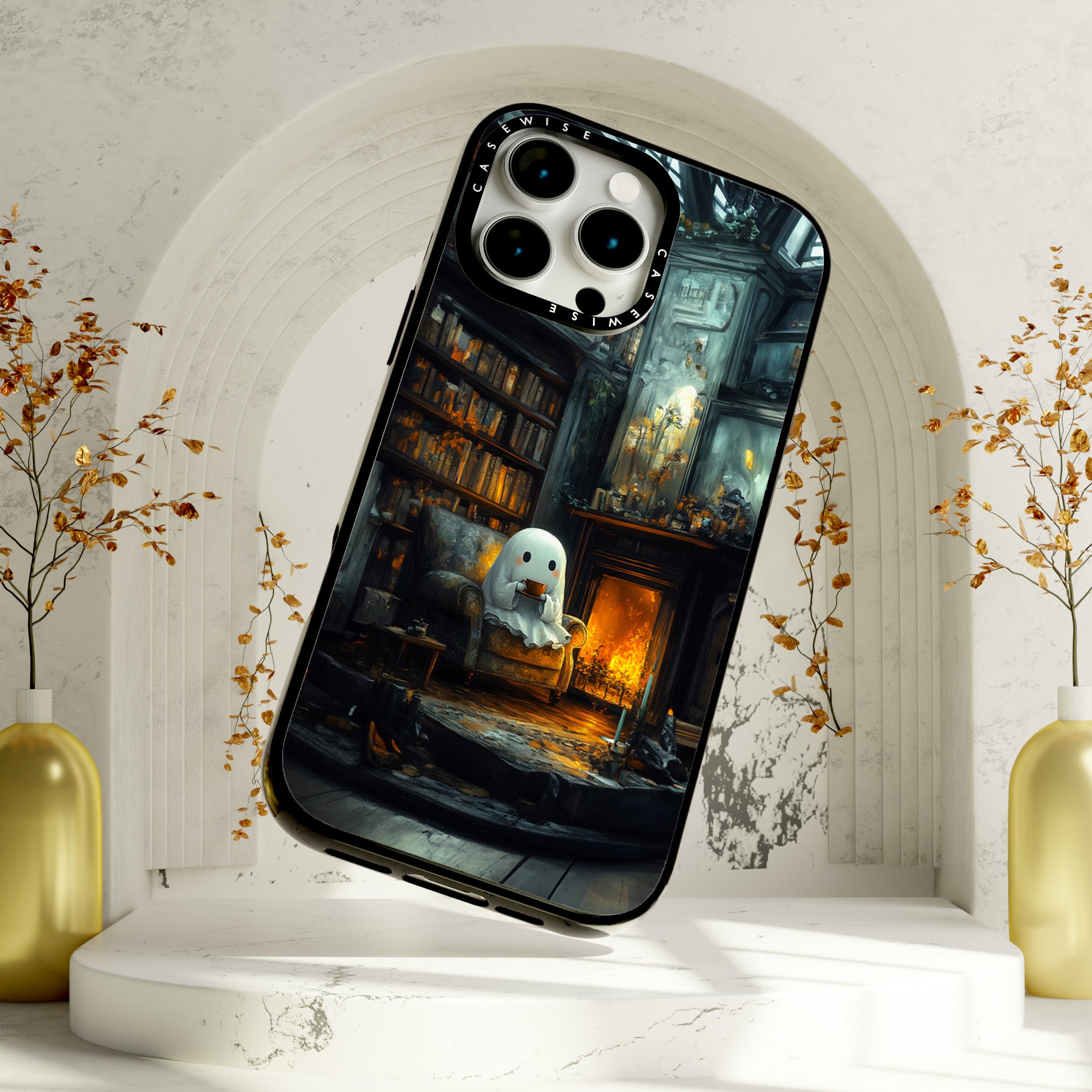 CASEWISE
CASEWISE