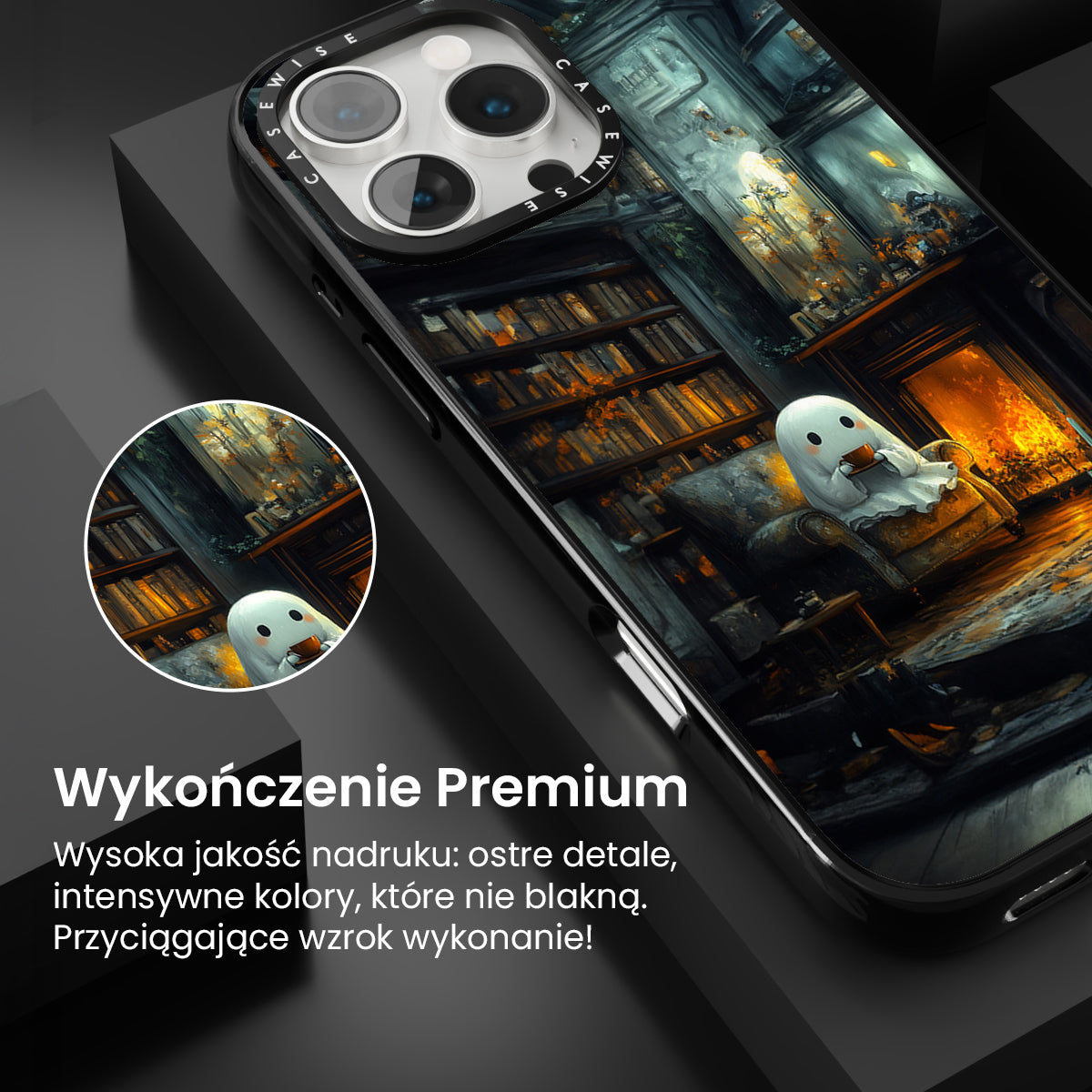 CASEWISE CASEWISE

Wykończenie Premium

Wysoka jakość nadruku: ostre detale, intensywne kolory, które nie blakną. Przyciągające wzrok wykonanie!