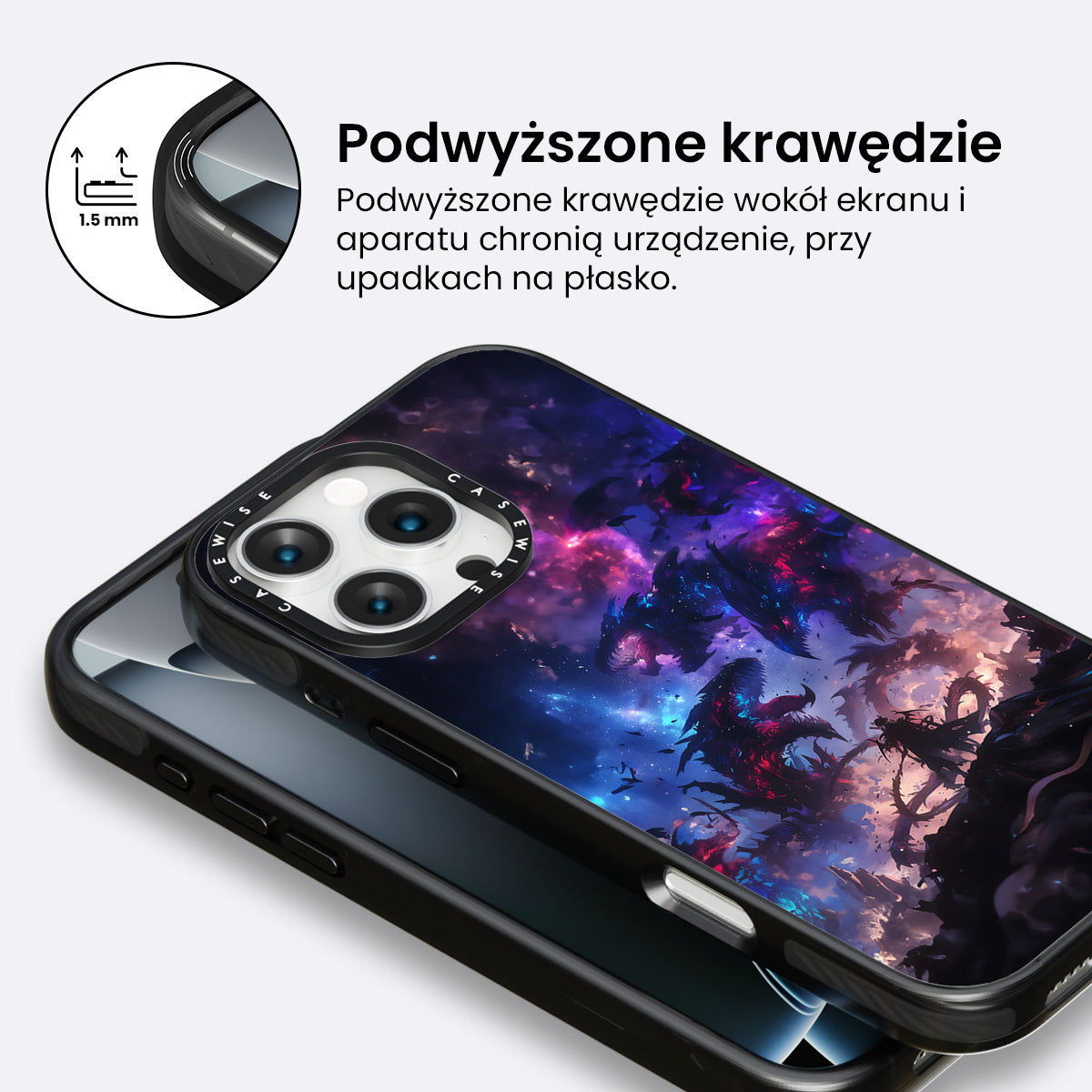 1.5 mm

Podwyższone krawędzie

Podwyższone krawędzie wokół ekranu i aparatu chronią urządzenie, przy upadkach na płasko.

CASEWISE CASEWISE