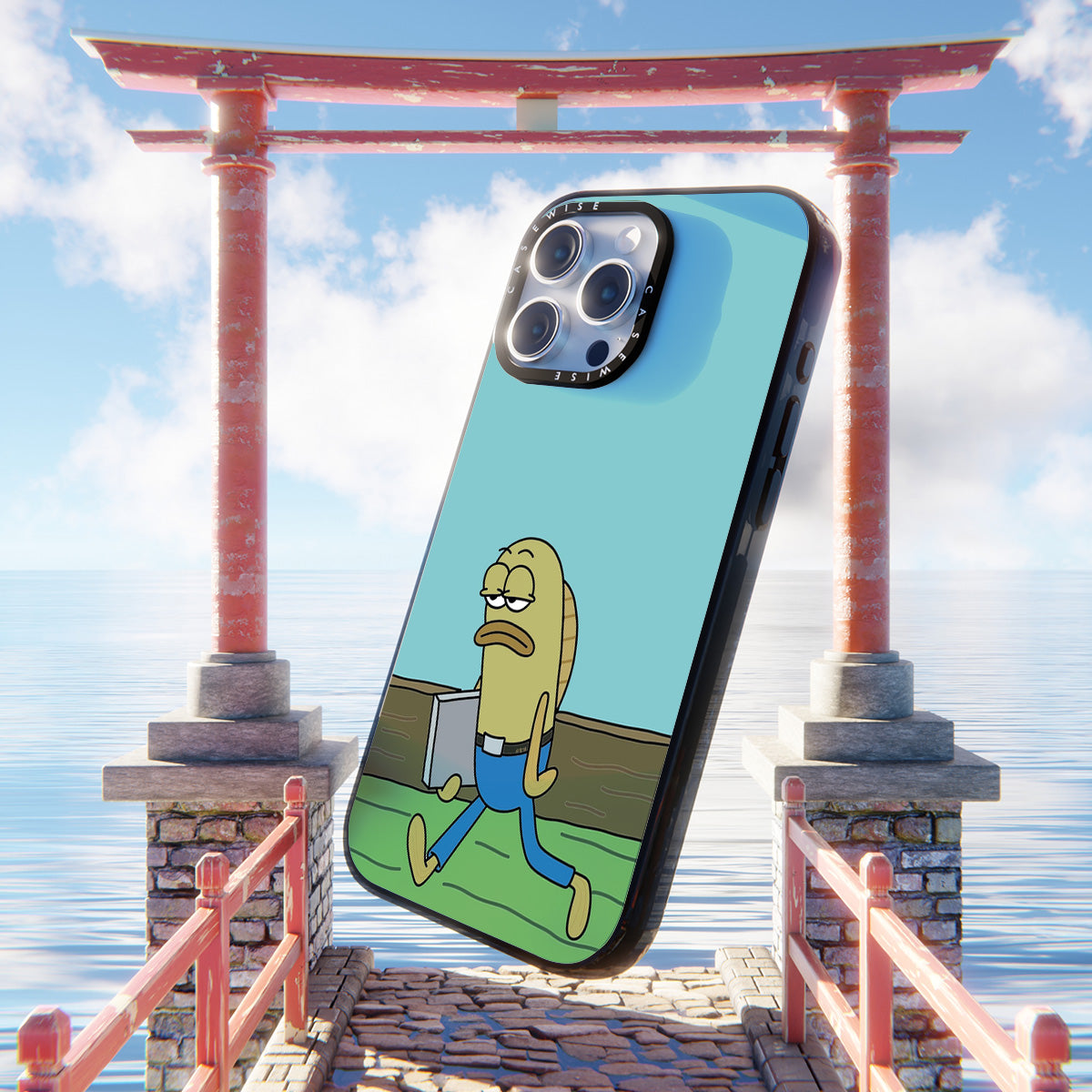 CASEWISE CASEWISE