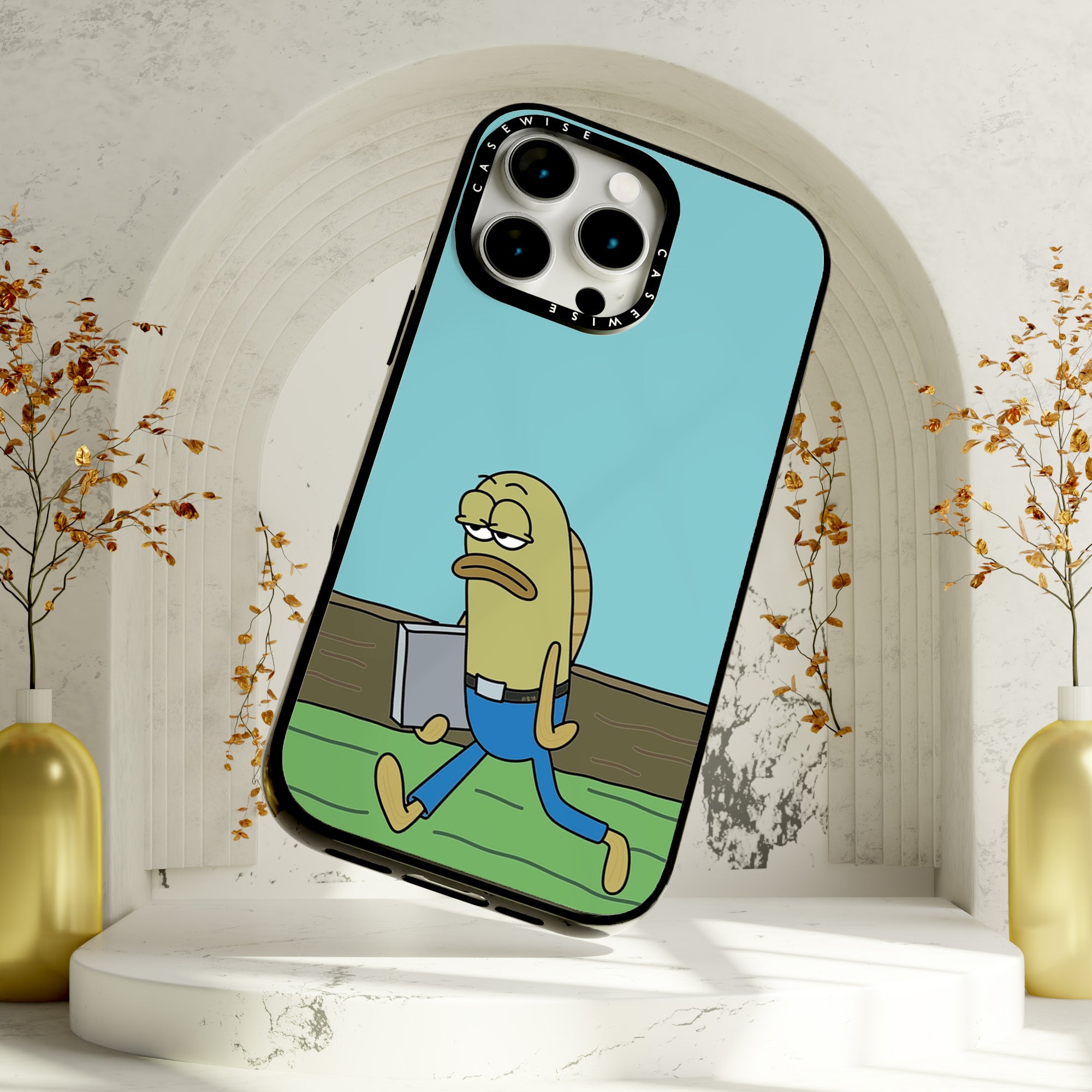 CASEWISE
CASEWISE