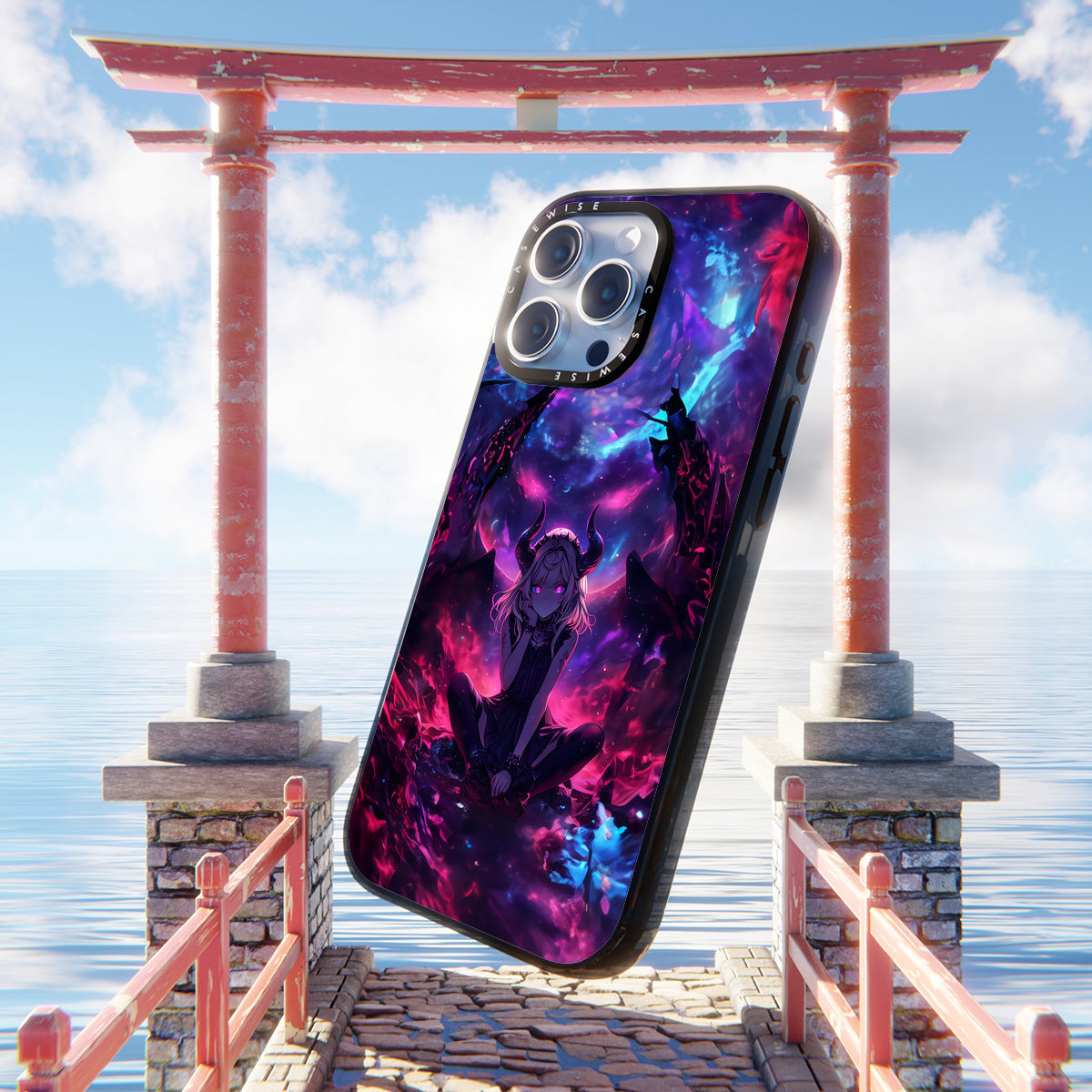 CASEWISE CASEWISE