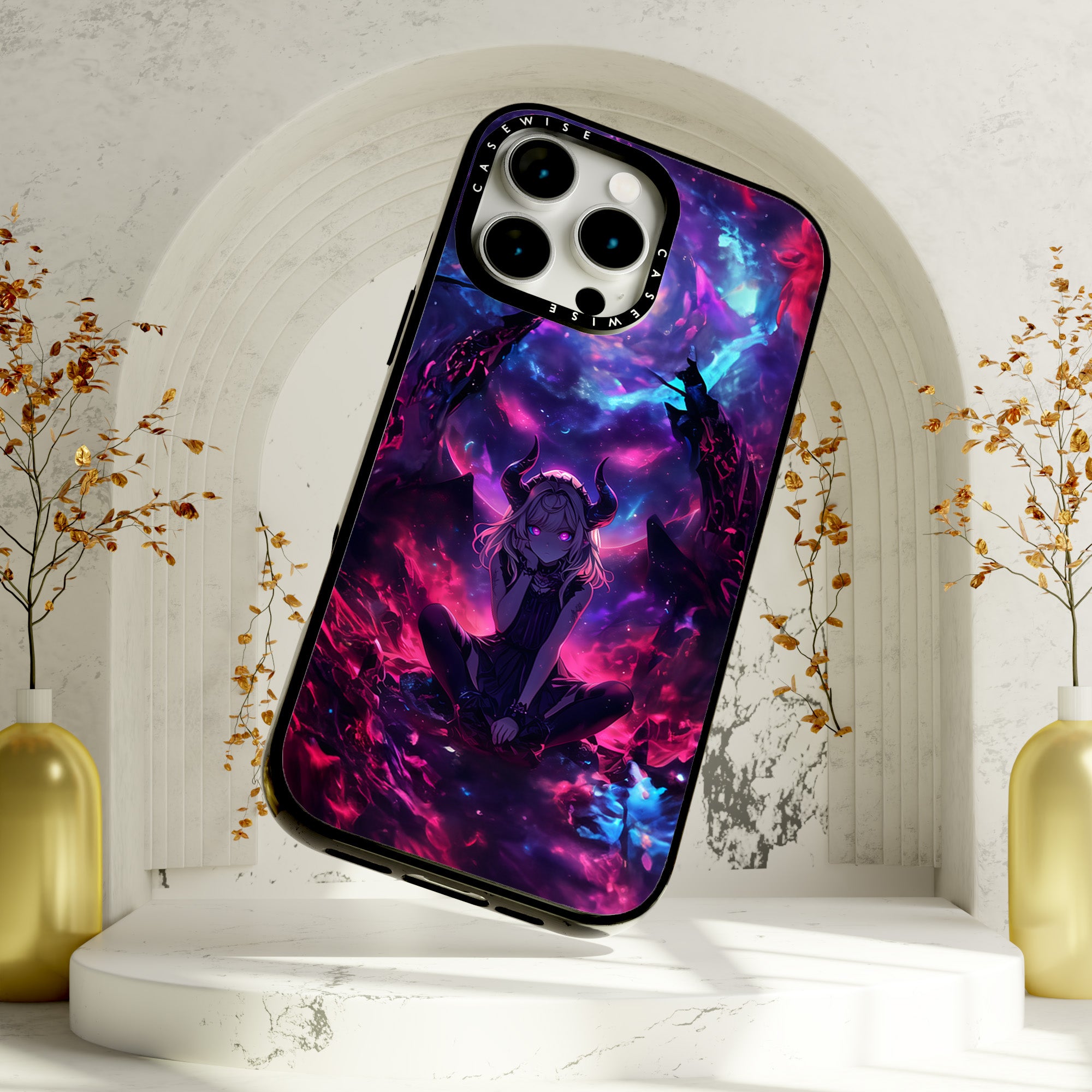 CASEWISE CASEWISE