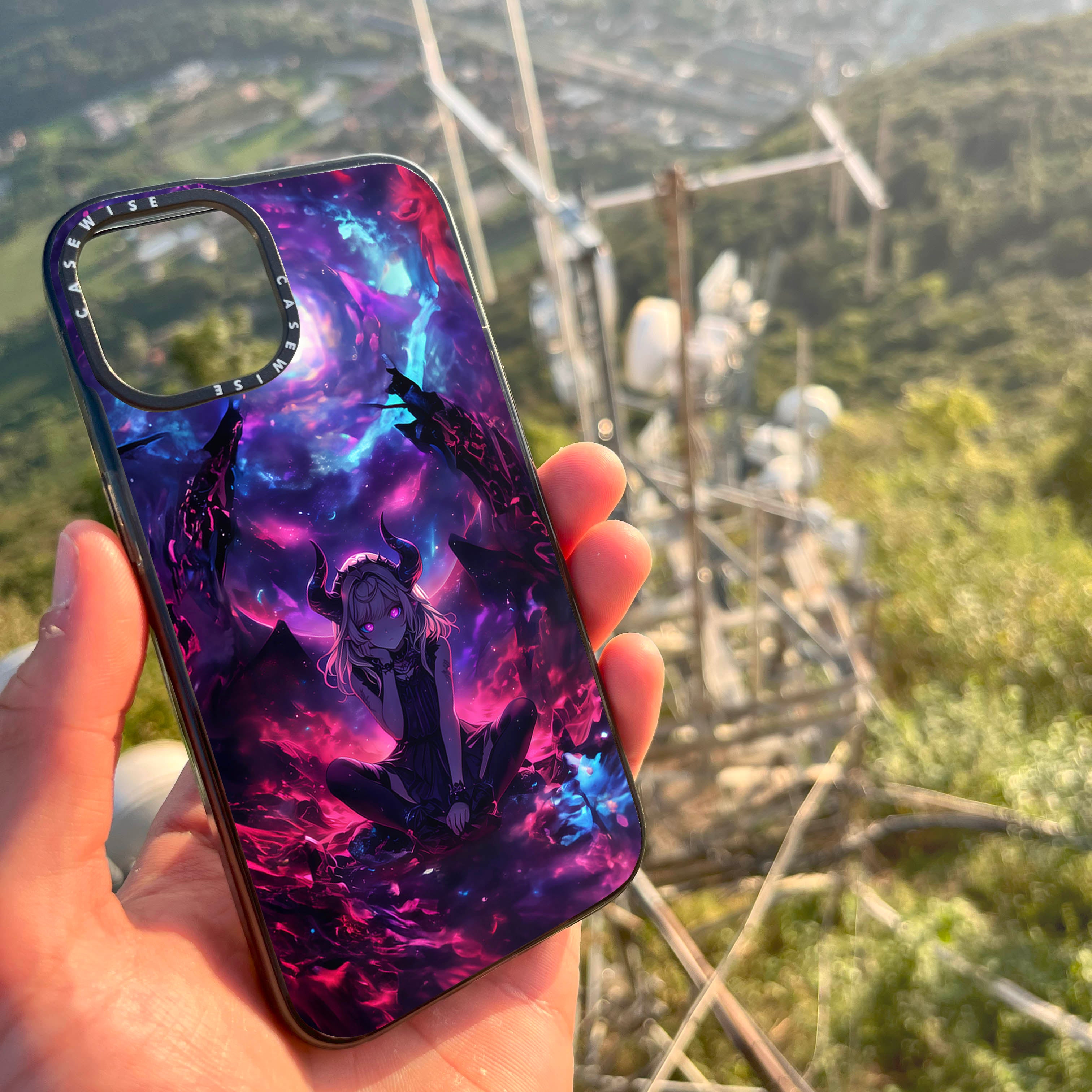 CASEWISE CASEWISE