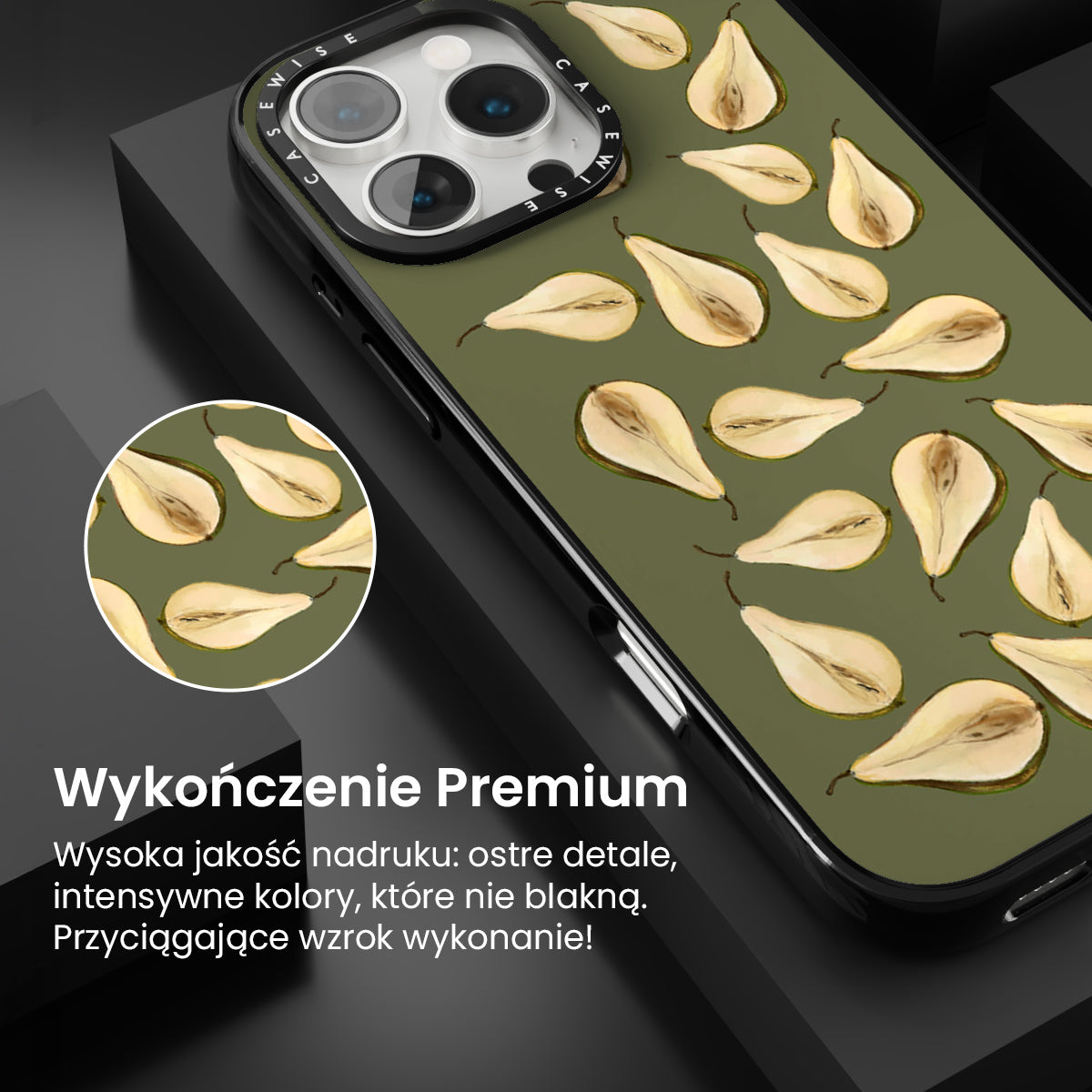 CASEWISE CASEWISE

Wykończenie Premium

Wysoka jakość nadruku: ostre detale, intensywne kolory, które nie blakną. Przyciągające wzrok wykonanie!