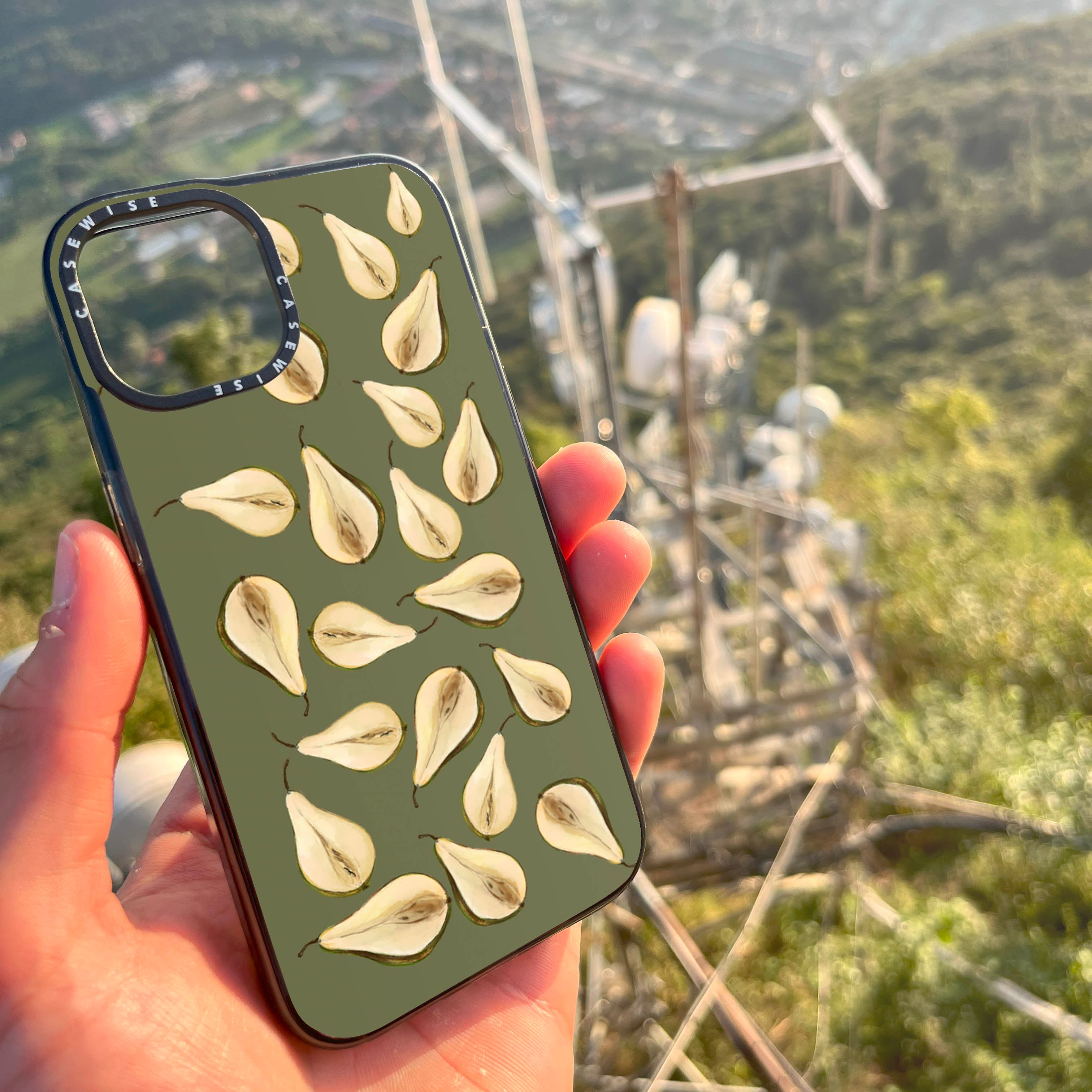 CASEWISE CASEWISE