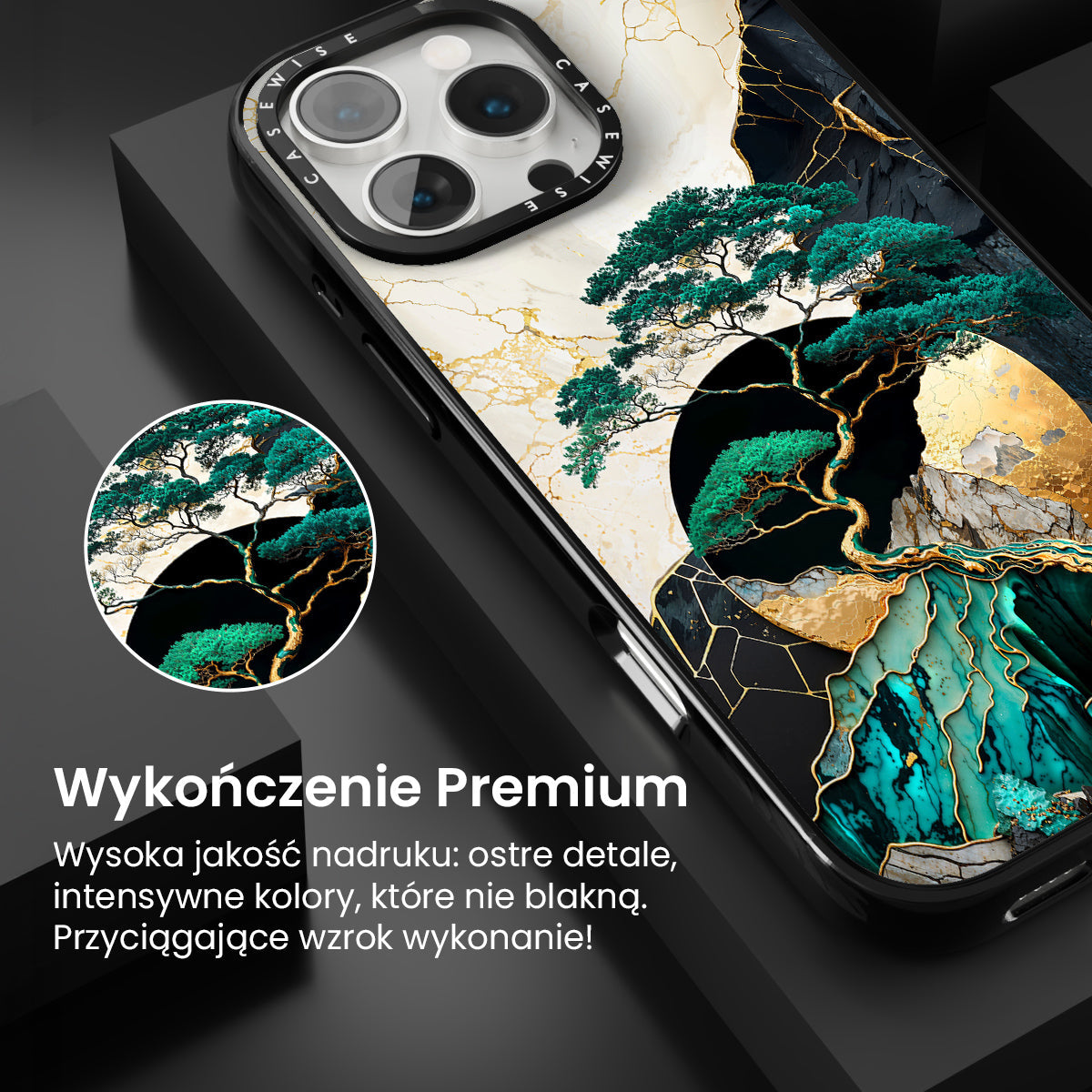 CASEWISE CASEWISE

Wykończenie Premium

Wysoka jakość nadruku: ostre detale, intensywne kolory, które nie blakną. Przyciągające wzrok wykonanie!