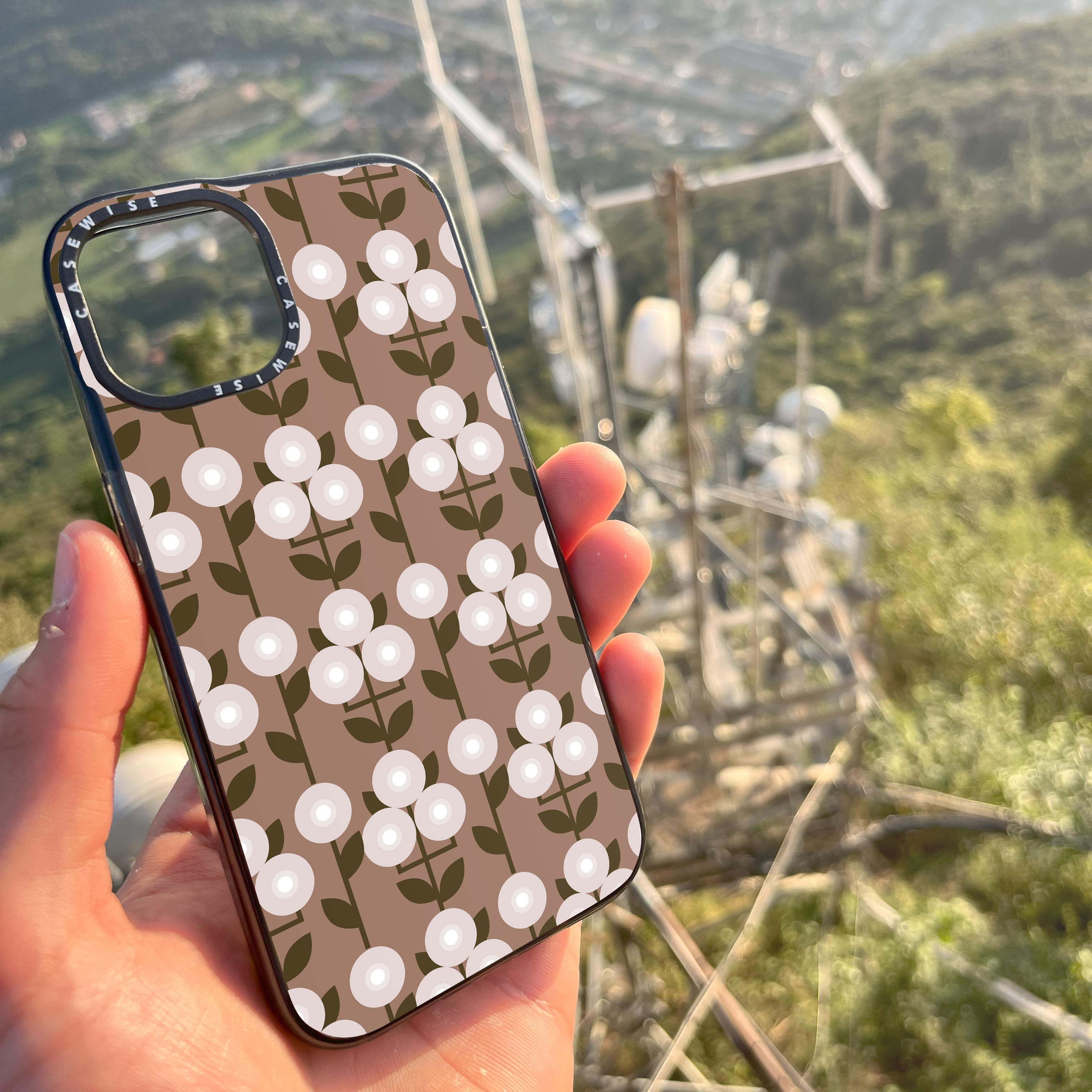 CASEWISE CASEWISE