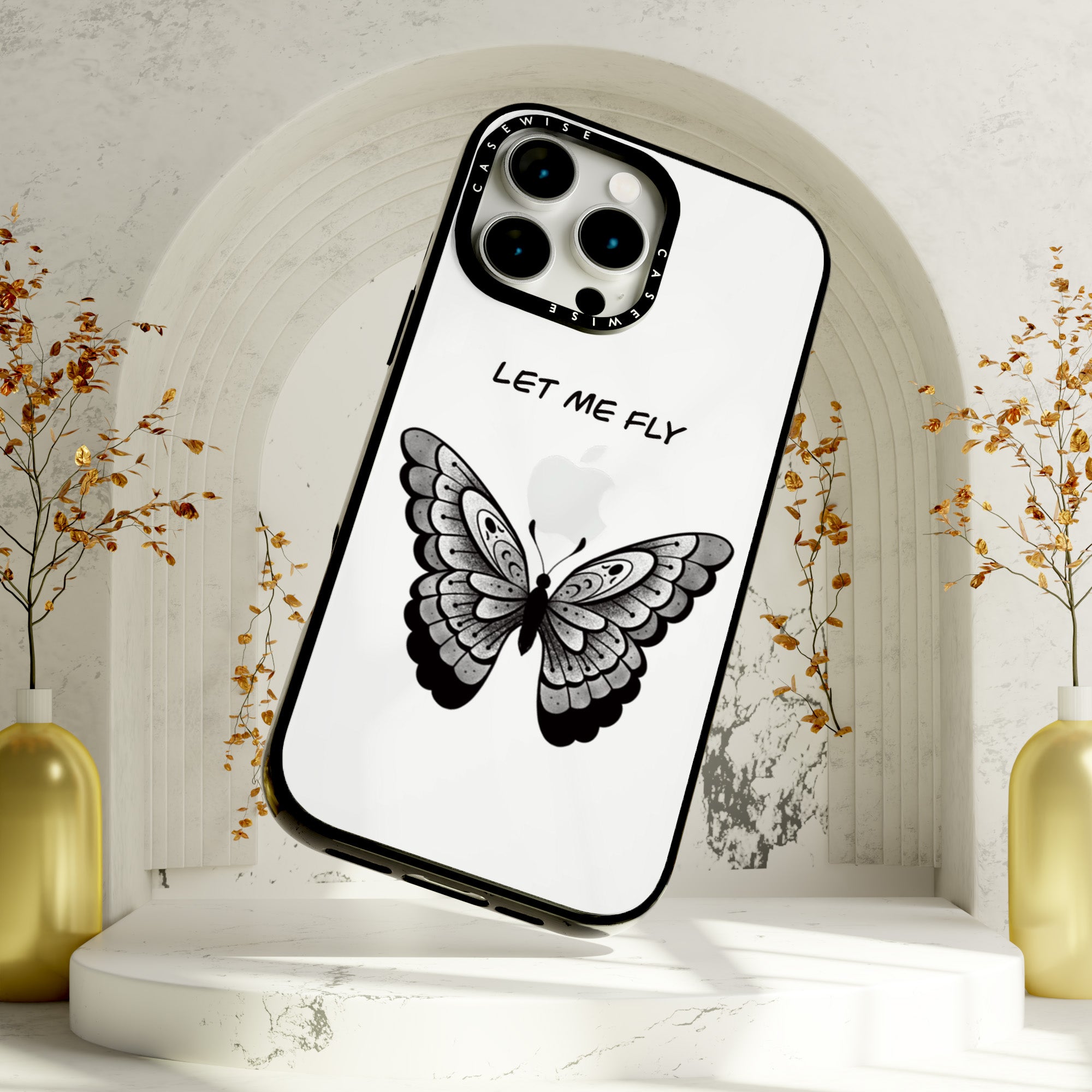 CASEWISE
CASEWISE
LET ME FLY