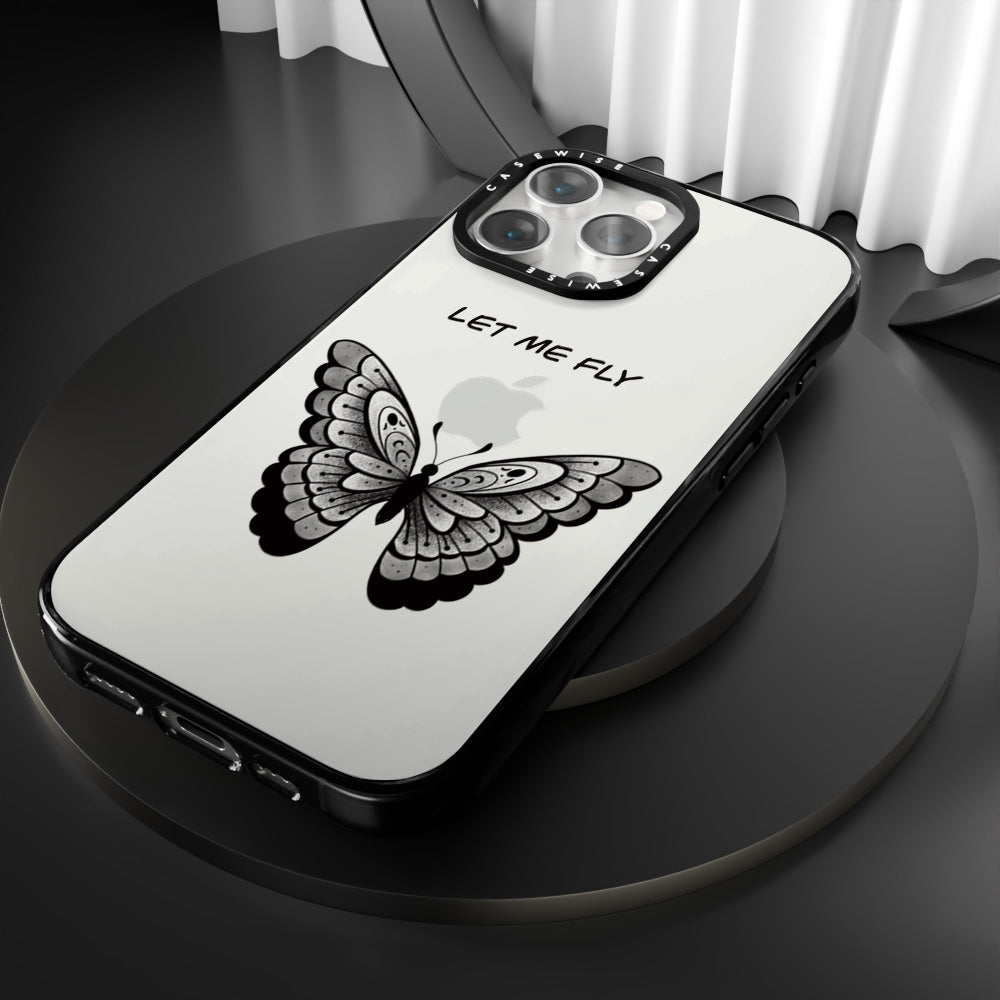 CASEWISE CASEWISE

LET ME FLY