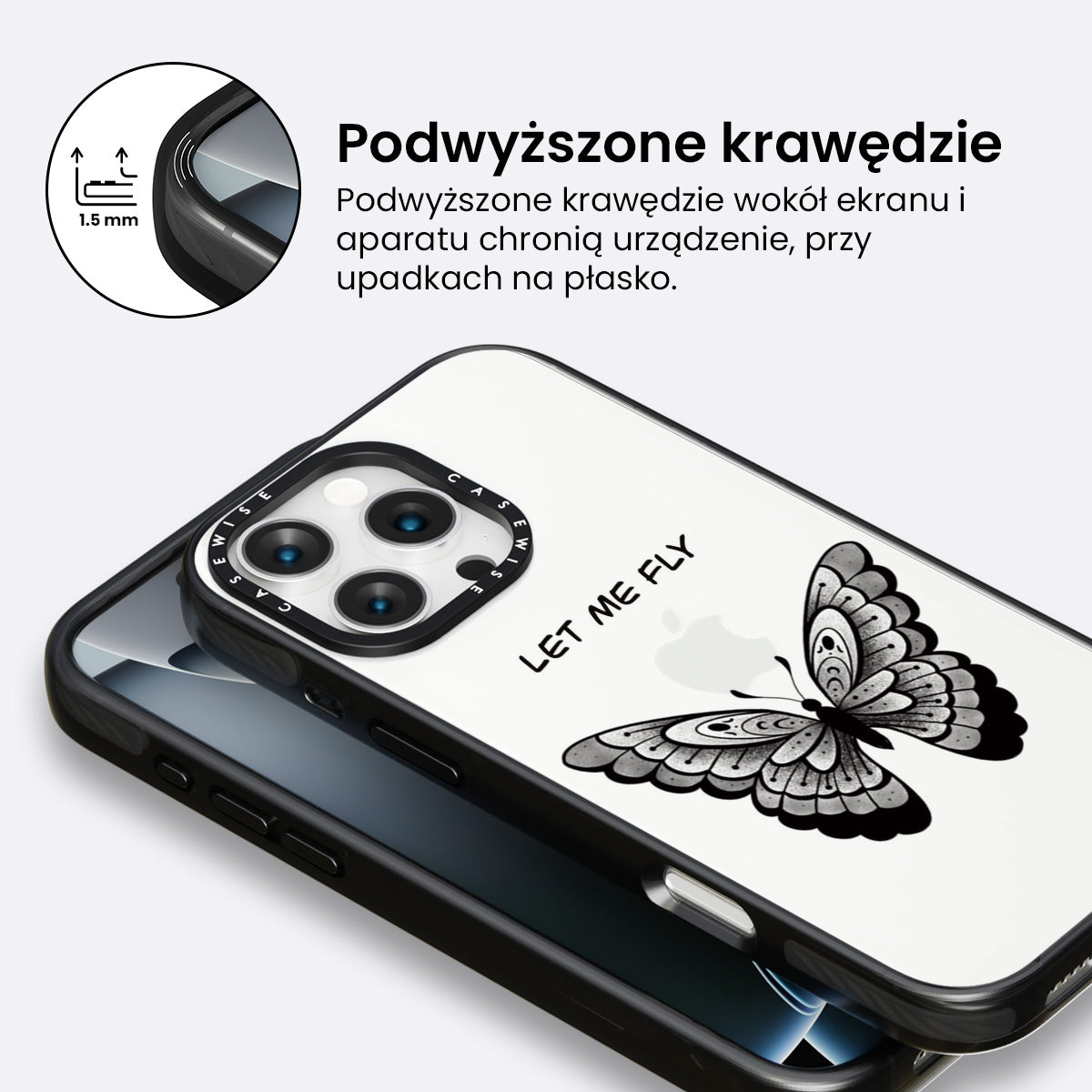 1.5 mm

Podwyższone krawędzie

Podwyższone krawędzie wokół ekranu i aparatu chronią urządzenie, przy upadkach na płasko.

CASEWISE CASEWISE

LET ME FLY