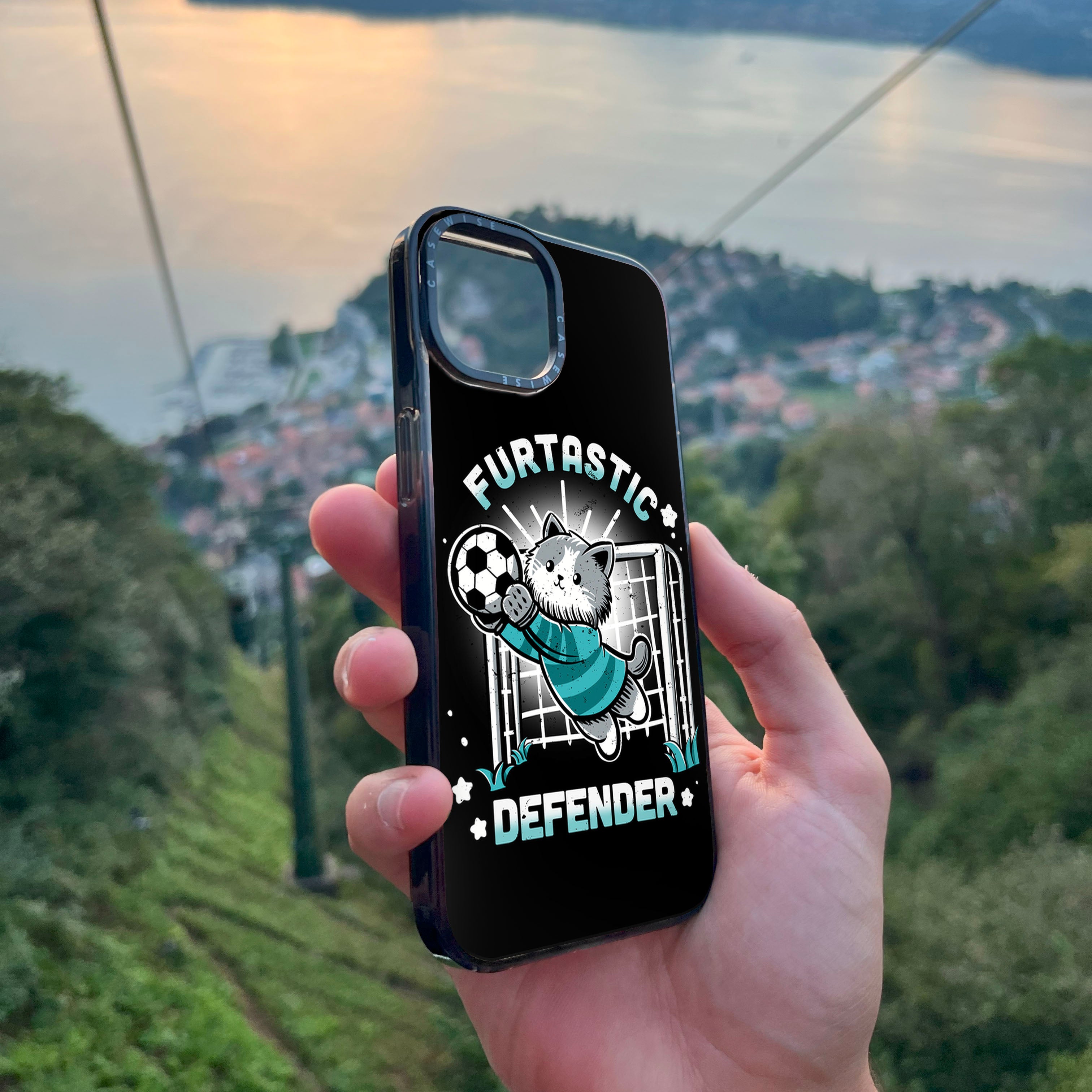 CASEWISE CASEWISE

FURTASTIC

DEFENDER