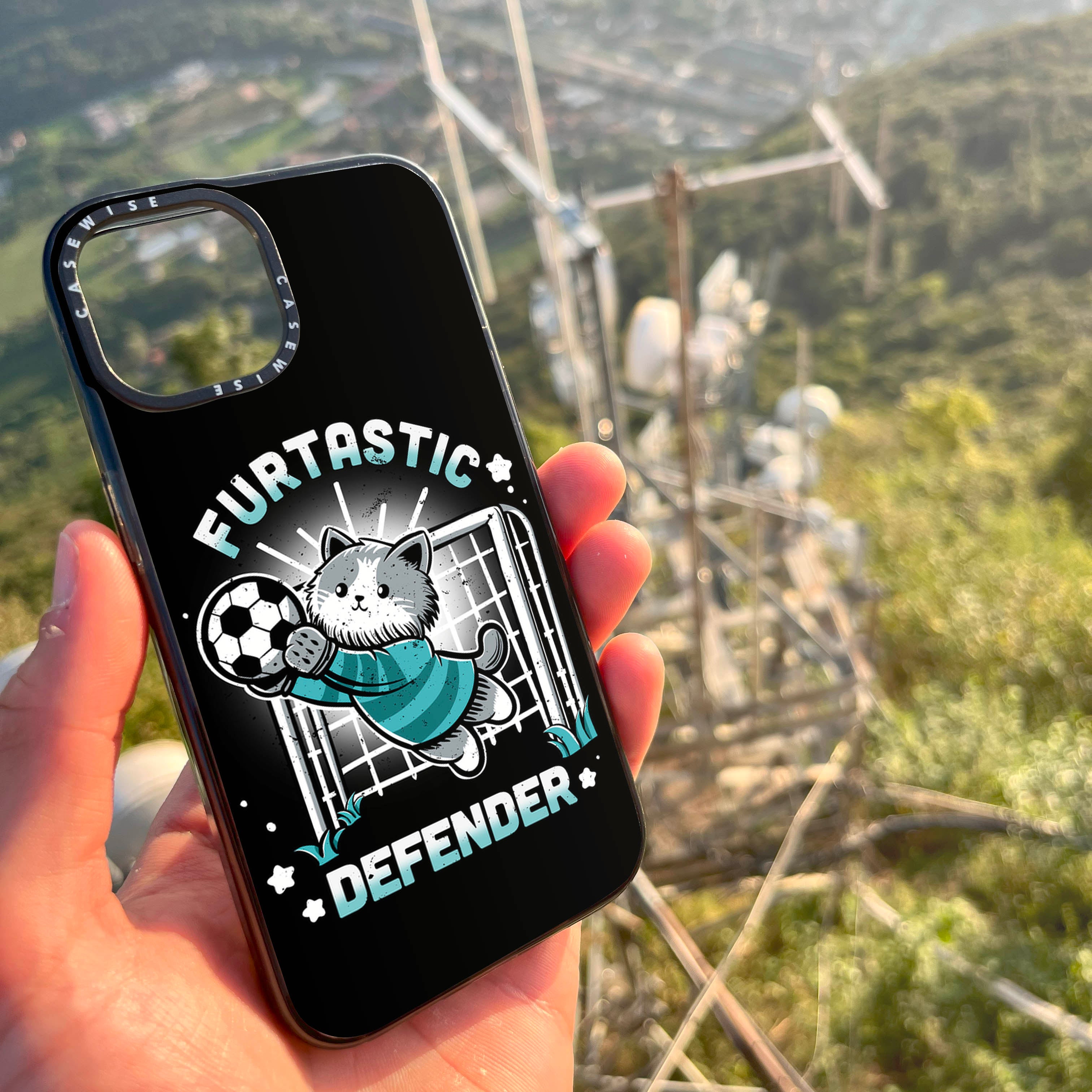 CASEWISE CASEWISE

FURTASTIC
DEFENDER