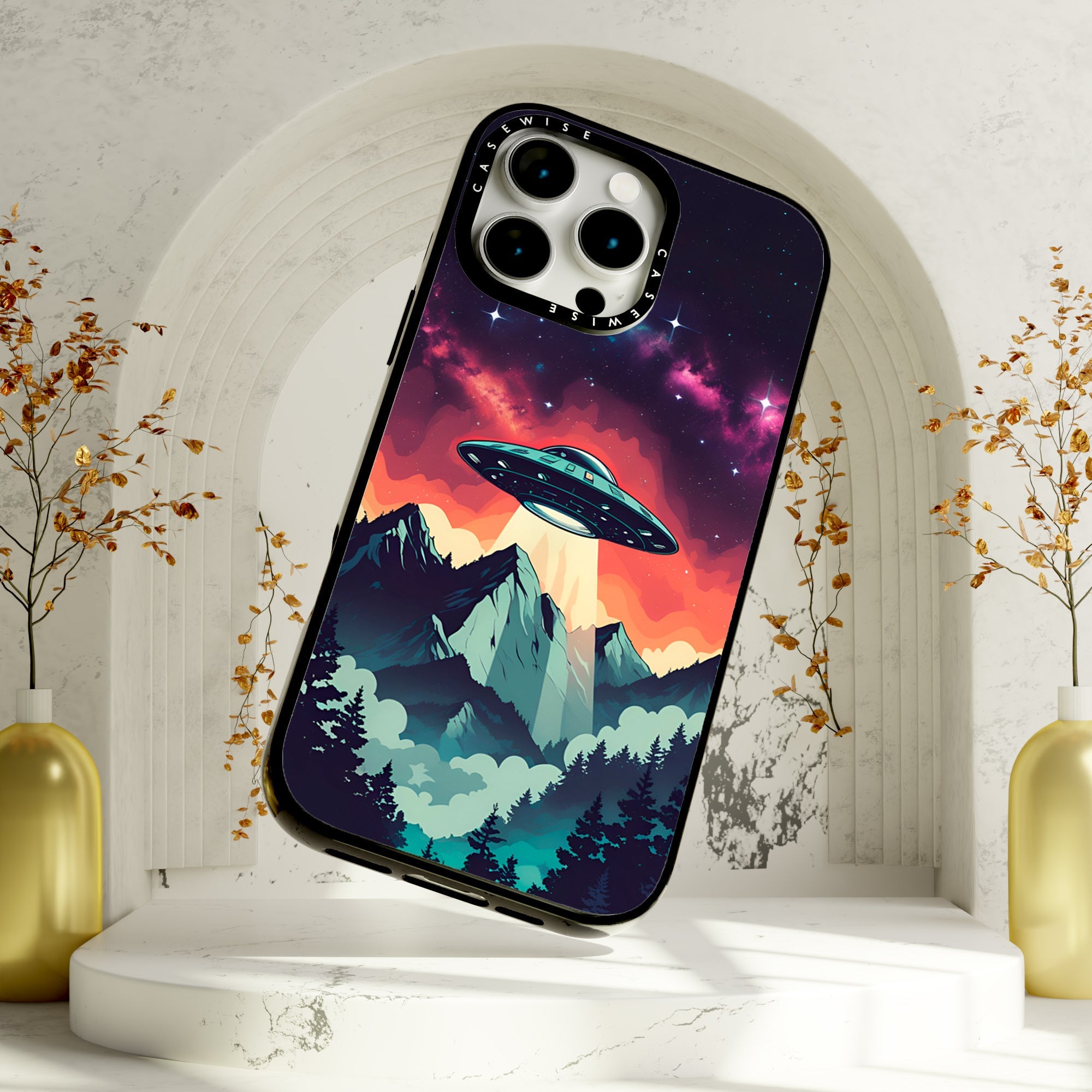 CASEWISE
CASEWISE