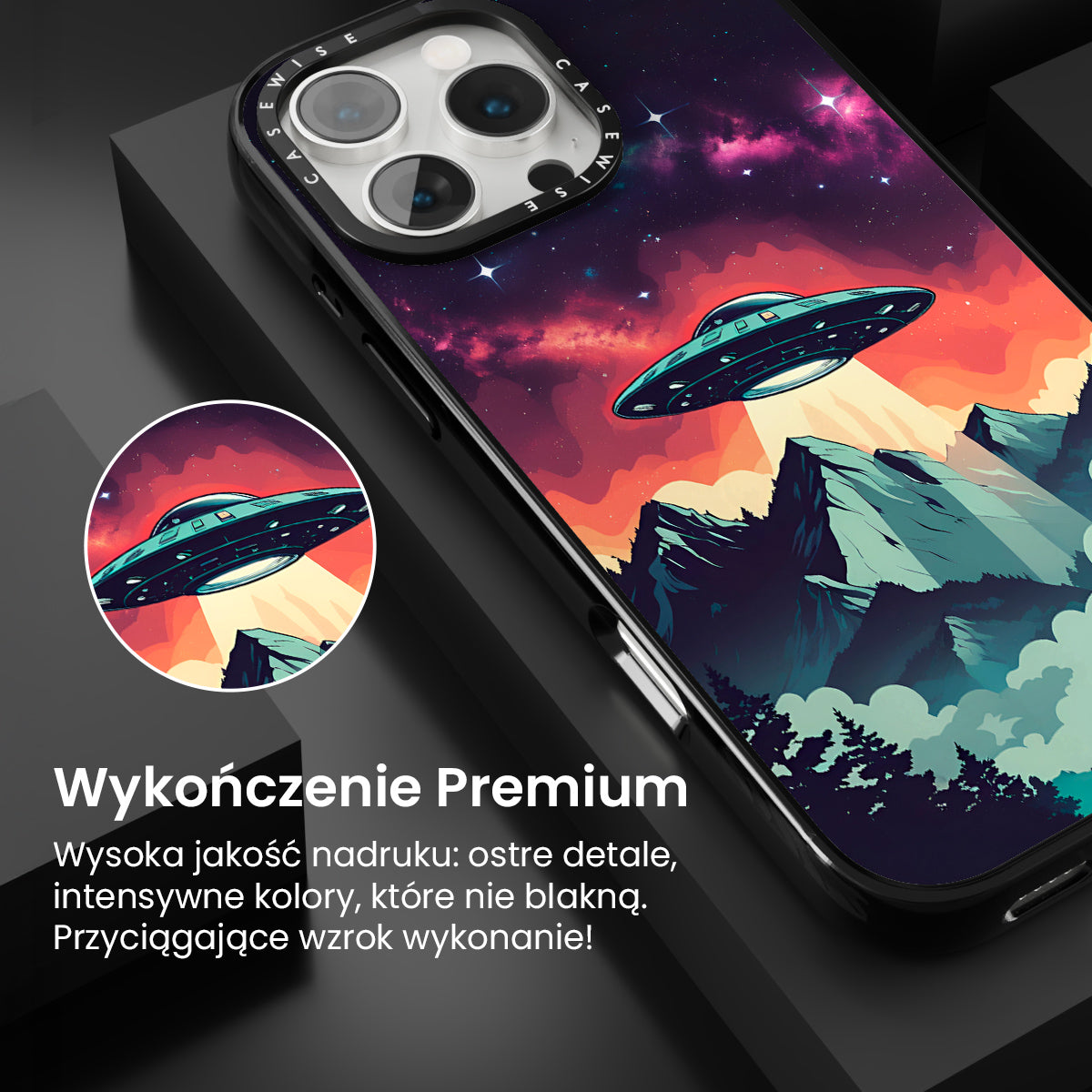 CASEWISE CASEWISE

Wykończenie Premium

Wysoka jakość nadruku: ostre detale, intensywne kolory, które nie blakną. Przyciągające wzrok wykonanie!