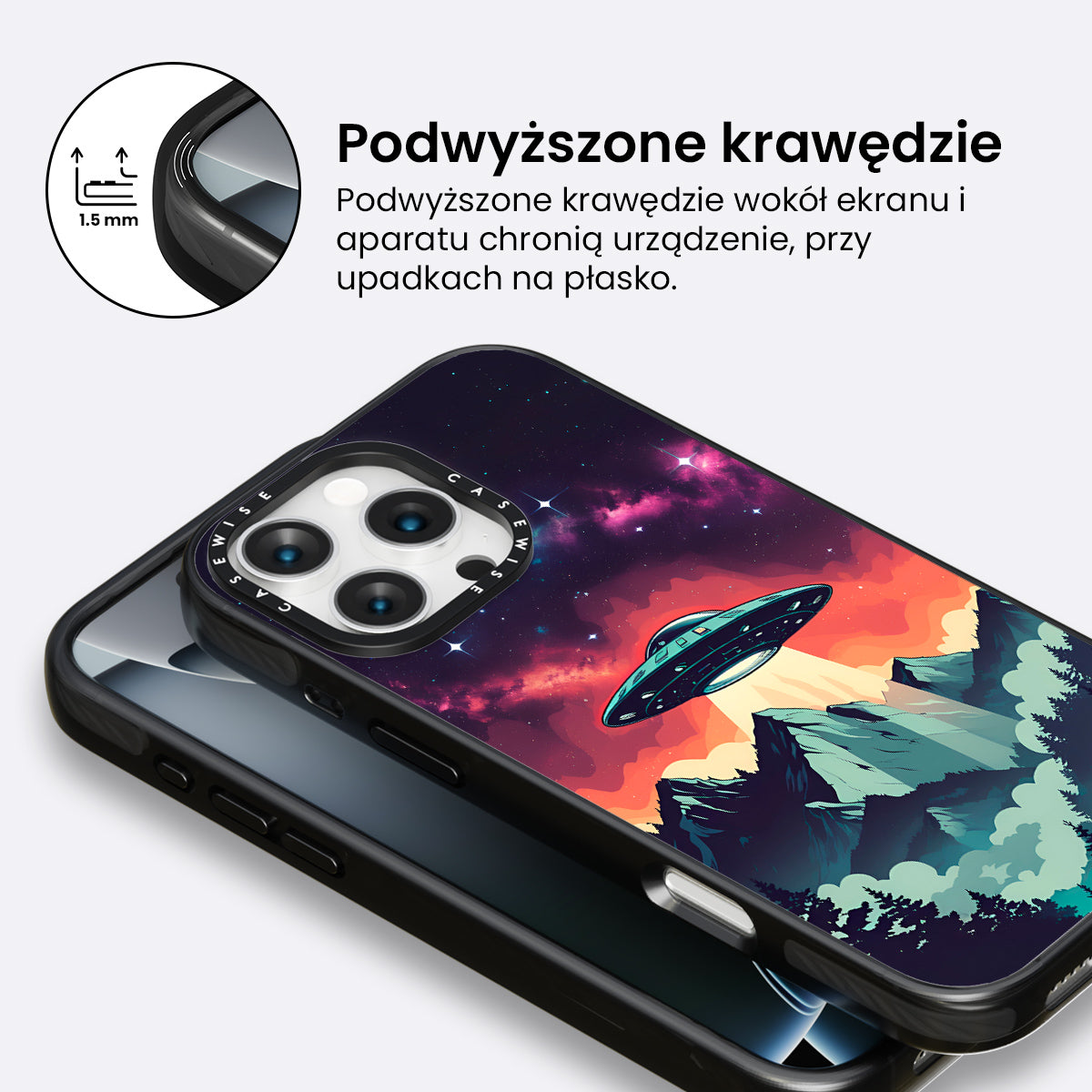 1.5 mm

Podwyższone krawędzie

Podwyższone krawędzie wokół ekranu i aparatu chronią urządzenie, przy upadkach na płasko.

CASEWISE CASEWISE