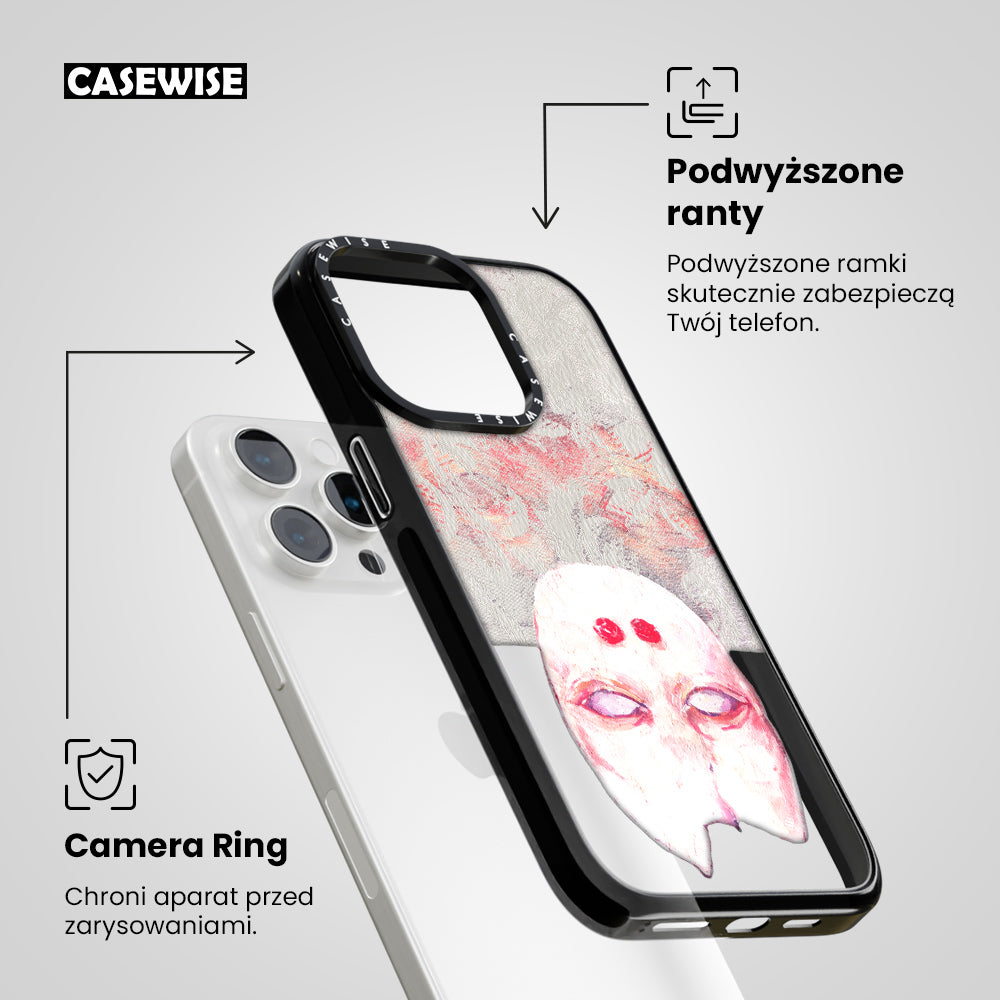 CASEWISE

Podwyższone ranty

Podwyższone ramki skutecznie zabezpieczą Twój telefon.

CASEWISE CASEWISE

Camera Ring

Chroni aparat przed zarysowaniami.