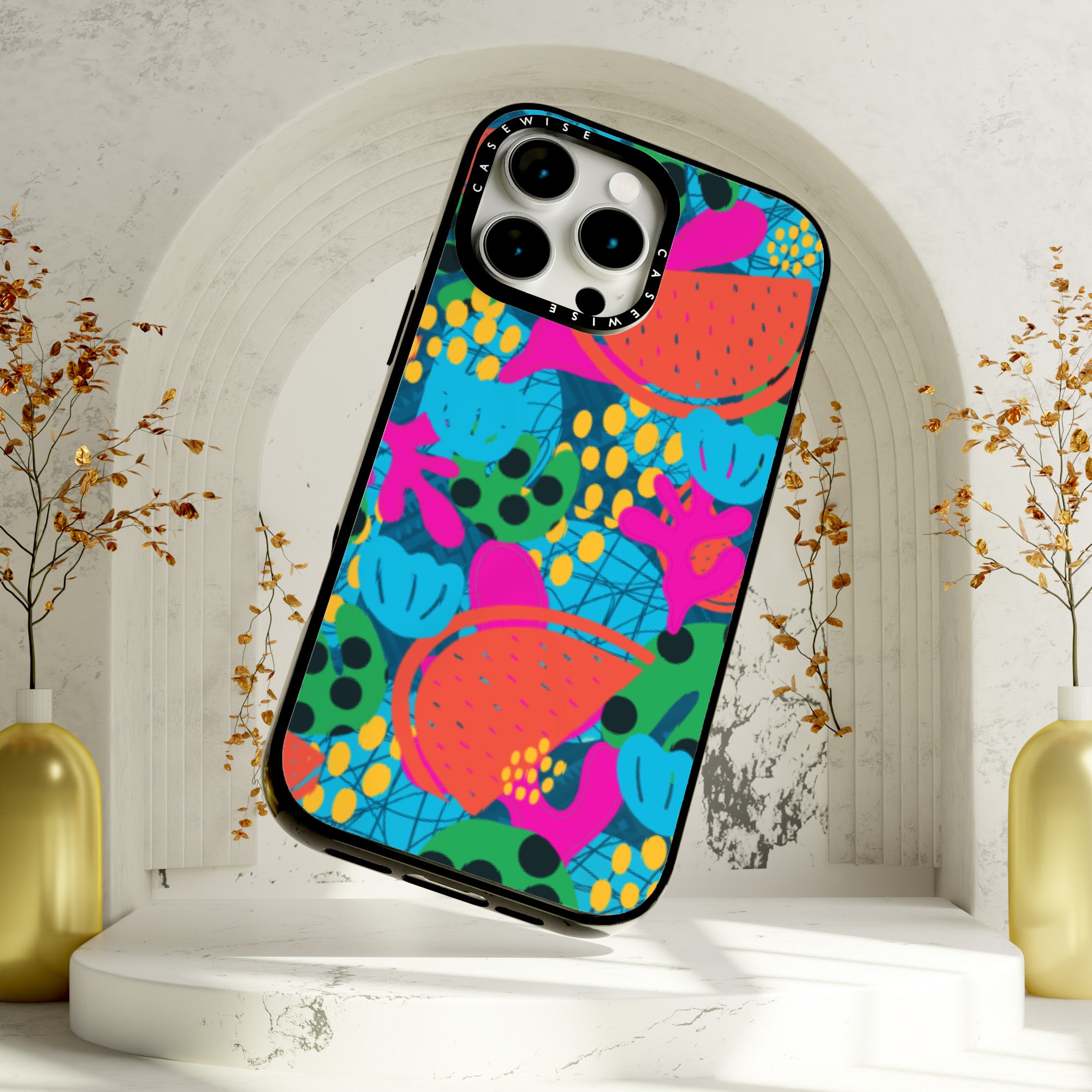 CASEWISE CASEWISE