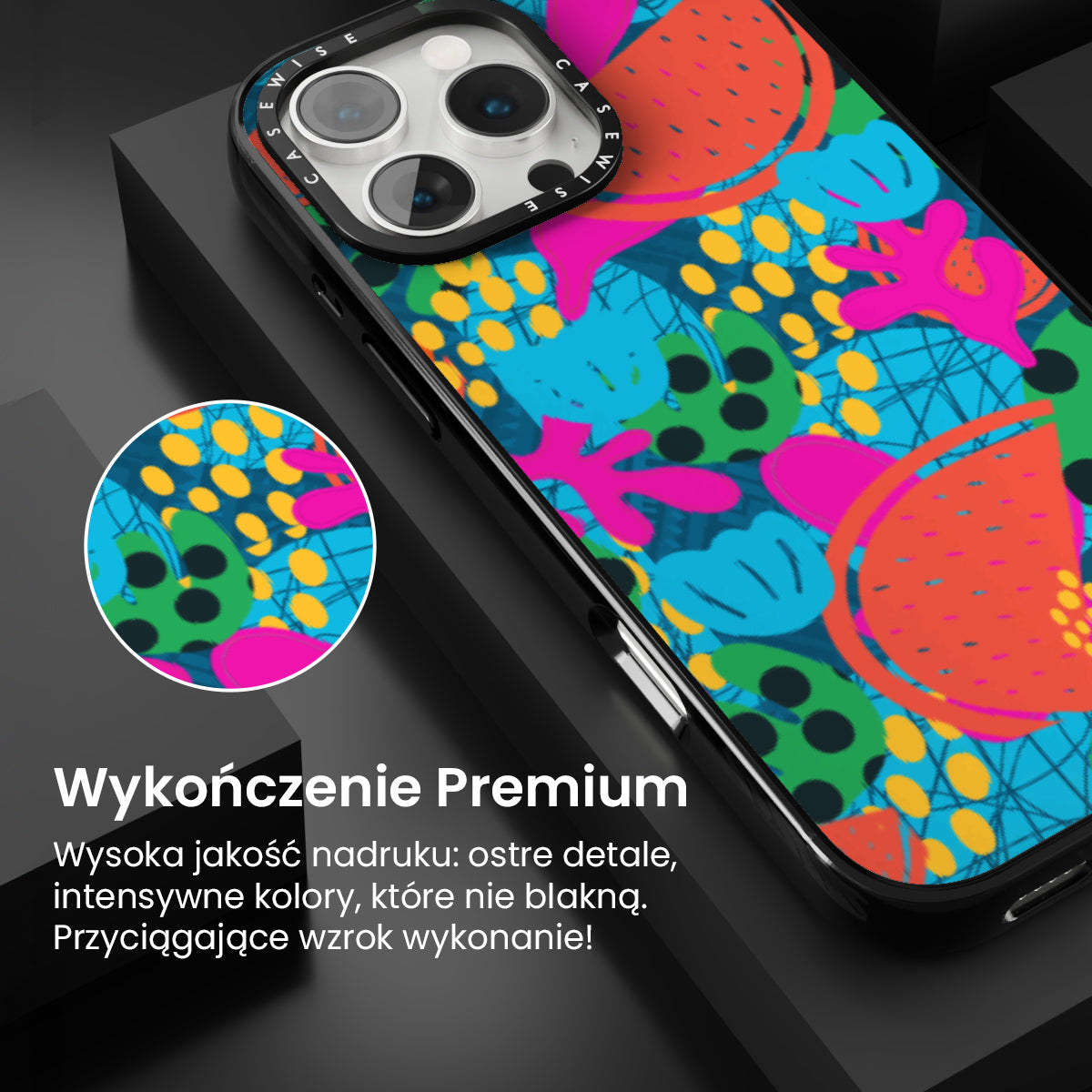 CASEWISE CASEWISE

Wykończenie Premium

Wysoka jakość nadruku: ostre detale, intensywne kolory, które nie blakną. Przyciągające wzrok wykonanie!