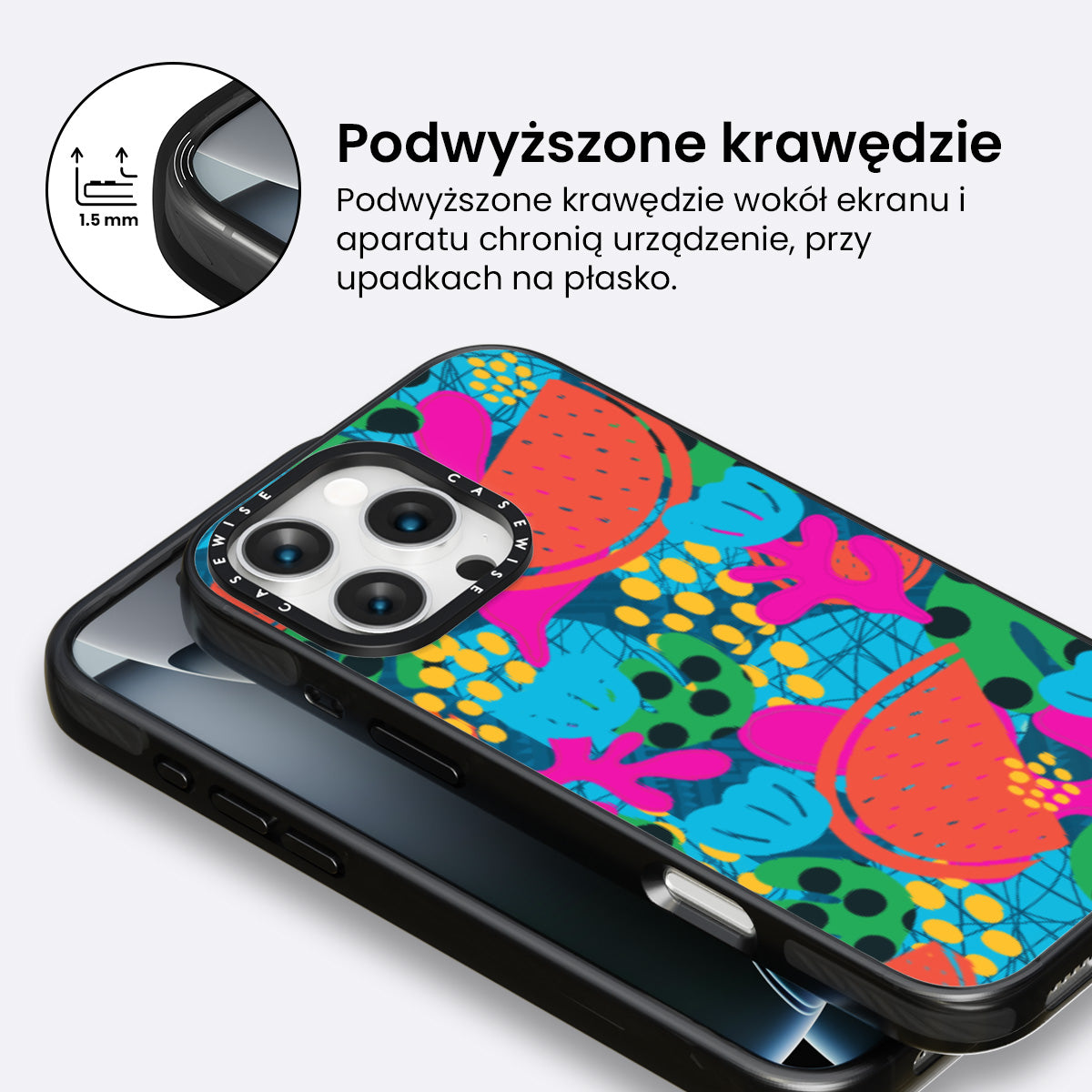 1.5 mm

Podwyższone krawędzie

Podwyższone krawędzie wokół ekranu i aparatu chronią urządzenie, przy upadkach na płasko.

CASEWISE CASEWISE