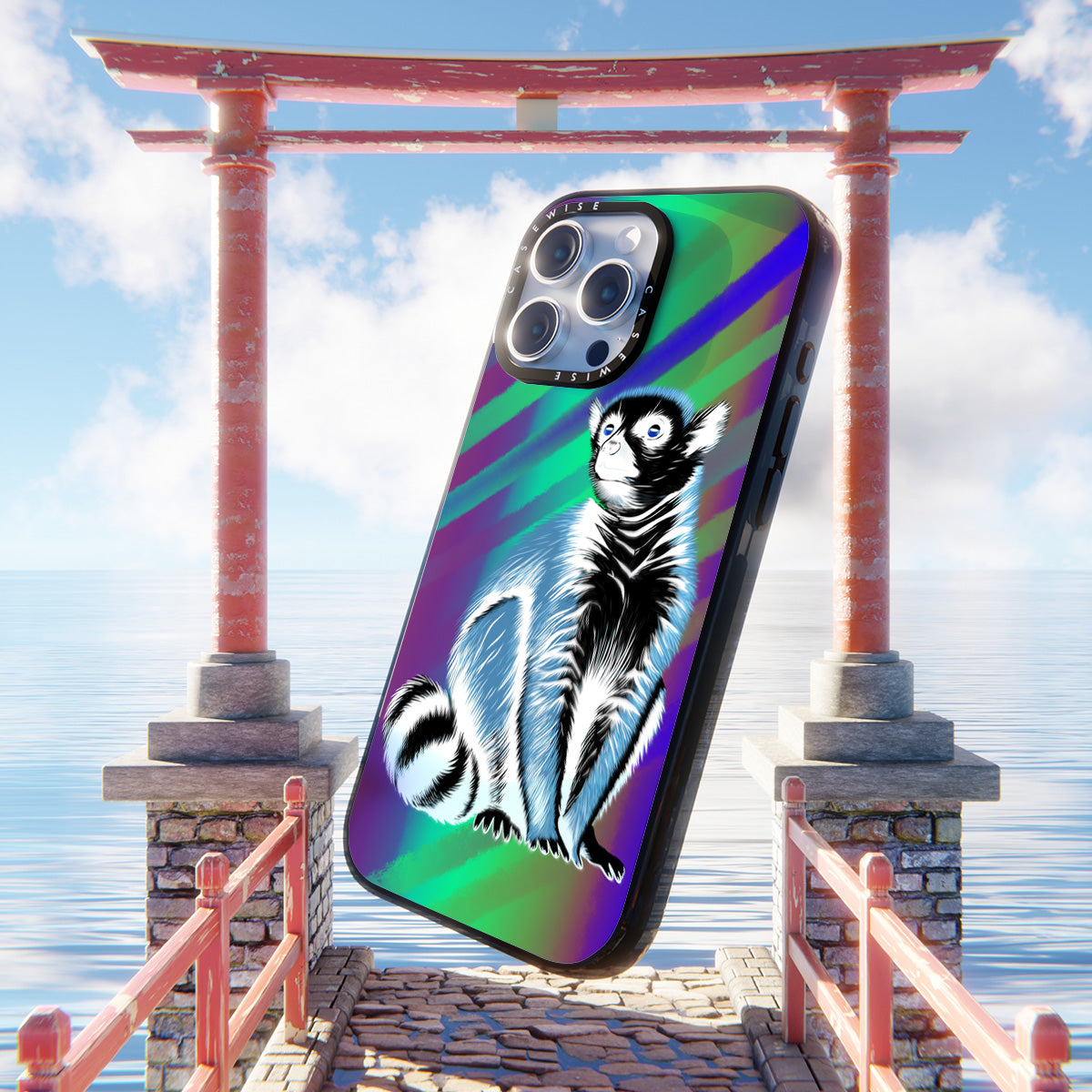 CASEWISE CASEWISE