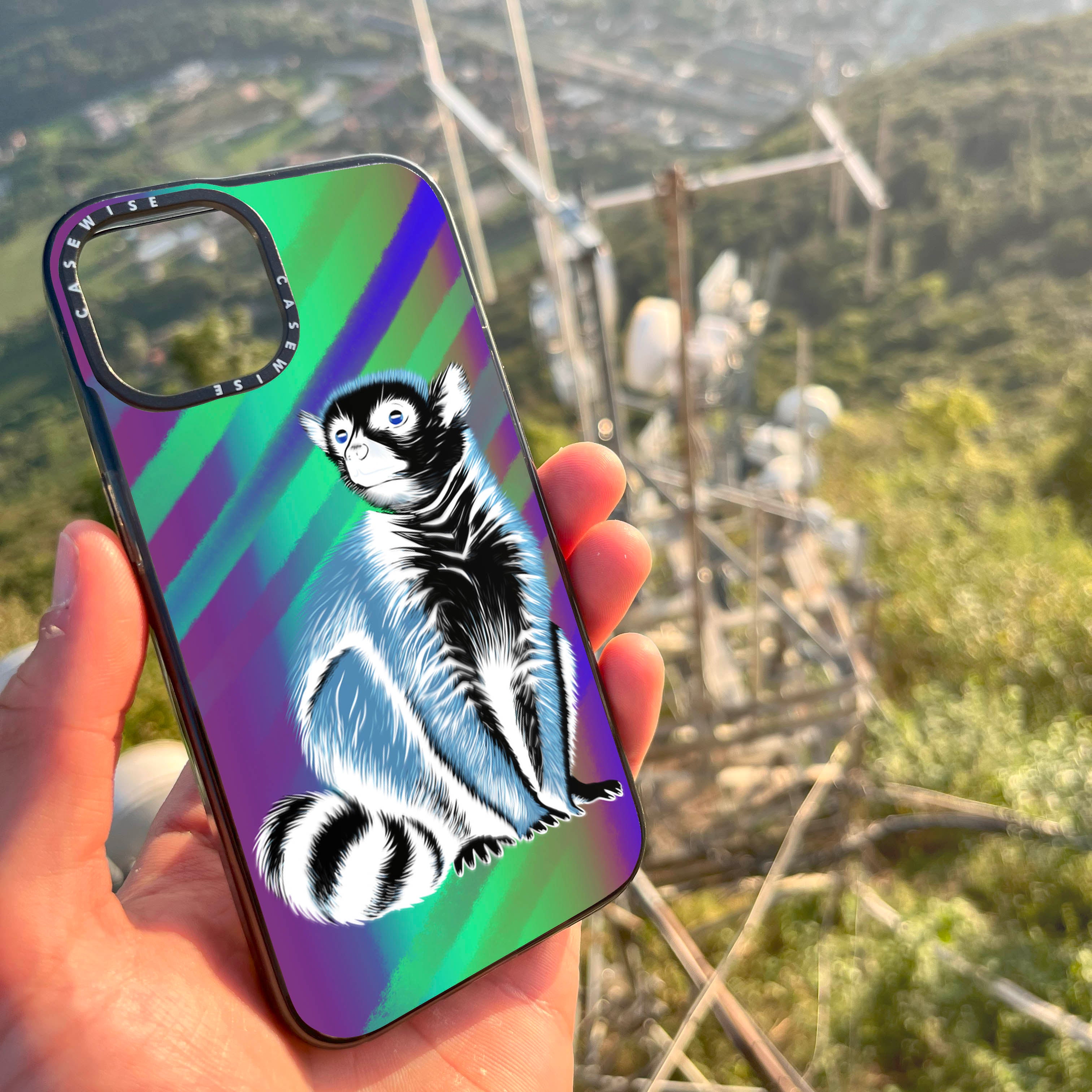 CASEWISE
CASEWISE