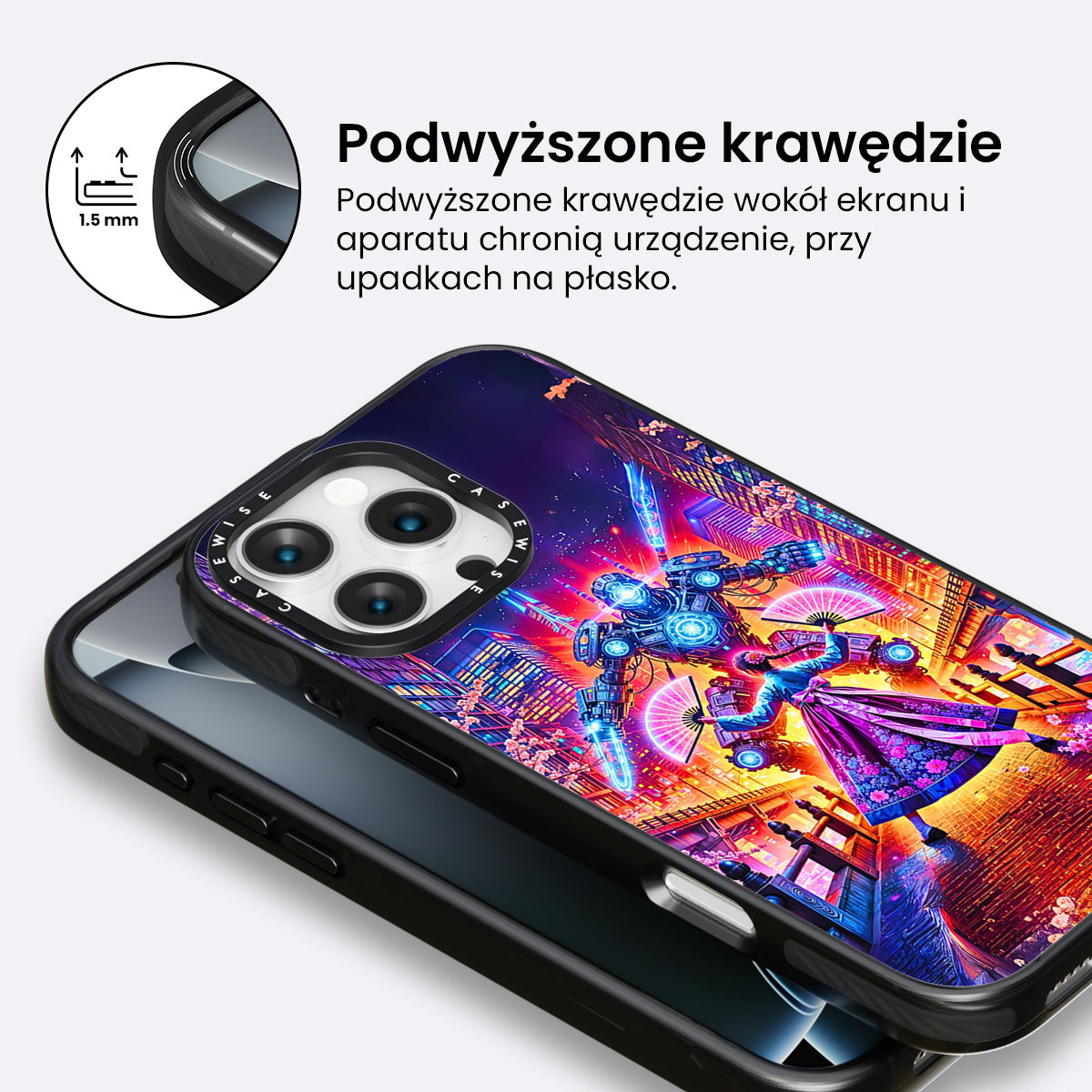 1.5 mm

Podwyższone krawędzie

Podwyższone krawędzie wokół ekranu i aparatu chronią urządzenie, przy upadkach na płasko.

CASEWISE CASEWISE