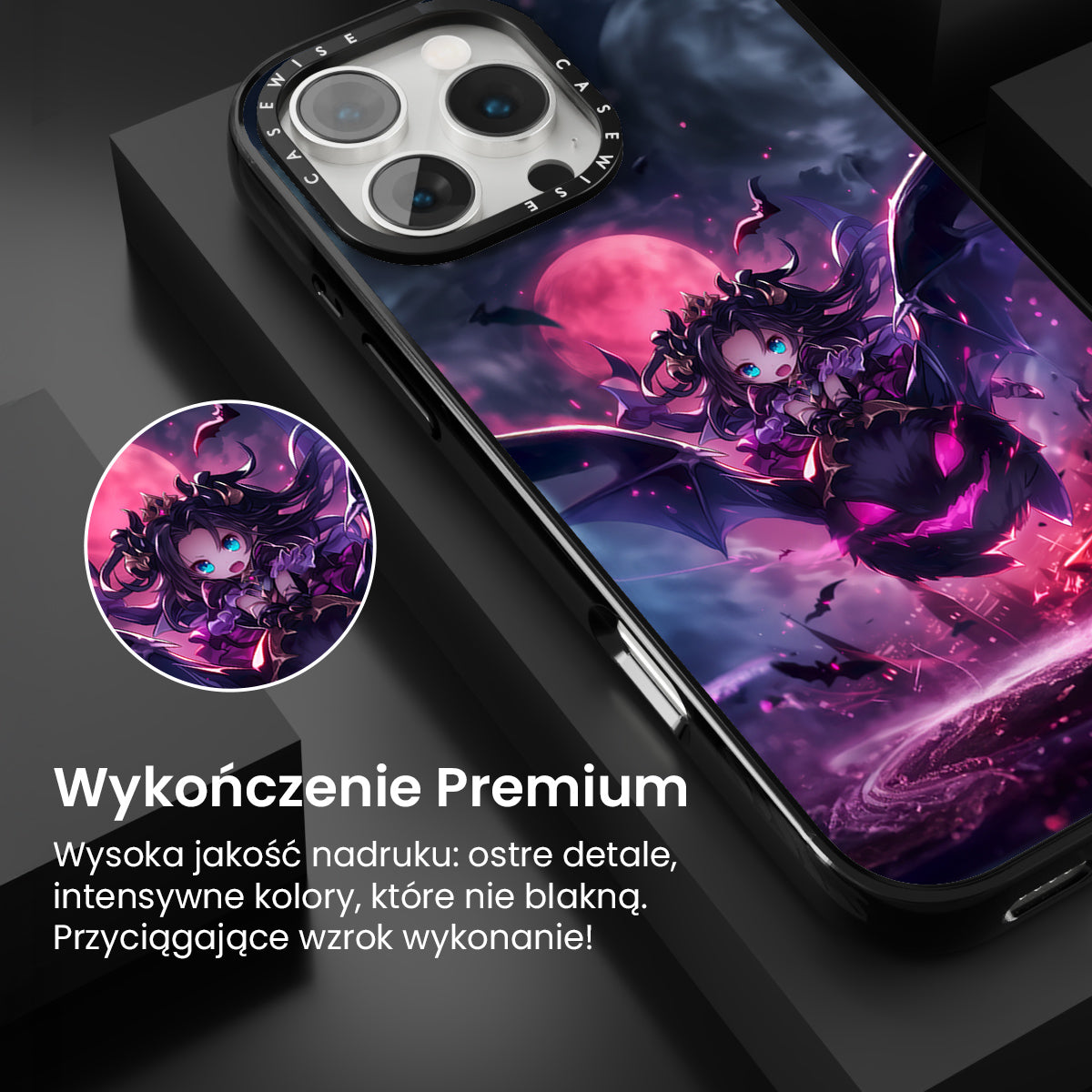 CASEWISE CASEWISE

Wykończenie Premium

Wysoka jakość nadruku: ostre detale, intensywne kolory, które nie blakną. Przyciągające wzrok wykonanie!