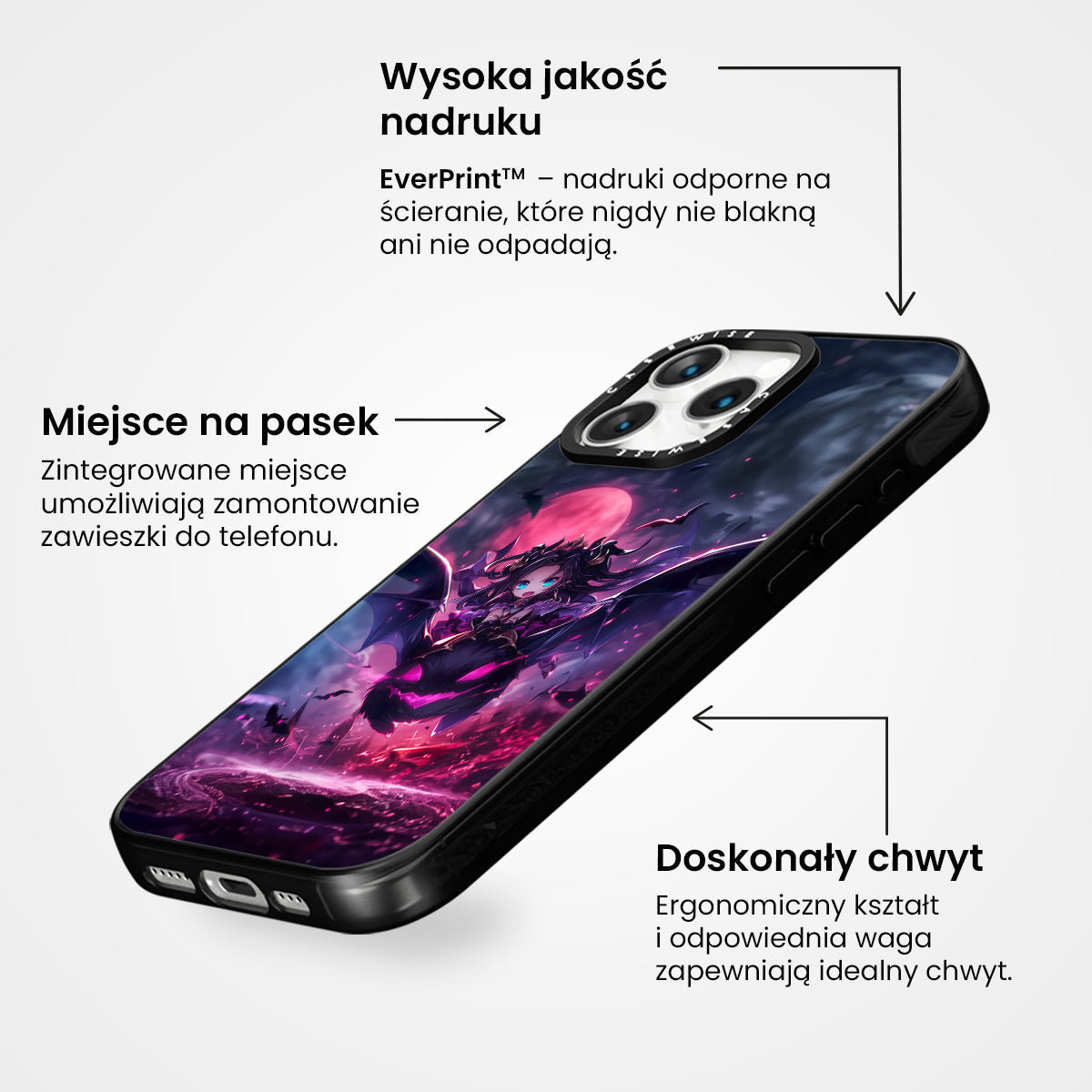 Wysoka jakość nadruku

EverPrint™ – nadruki odporne na ścieranie, które nigdy nie blakną ani nie odpadają.

CASEWISE

CASEWISE

Miejsce na pasek

Zintegrowane miejsce umożliwiają zamontowanie zawieszki do telefonu.

Doskonały chwyt

Ergonomiczny kształt i odpowiednia waga zapewniają idealny chwyt.